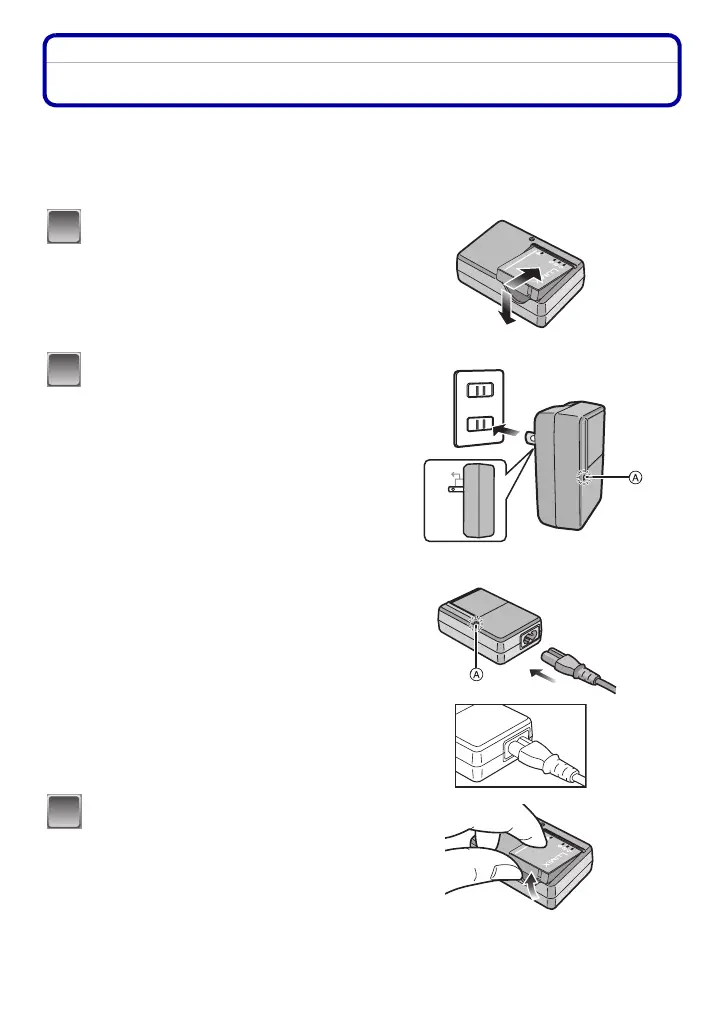 Ⓐ

Ⓐ