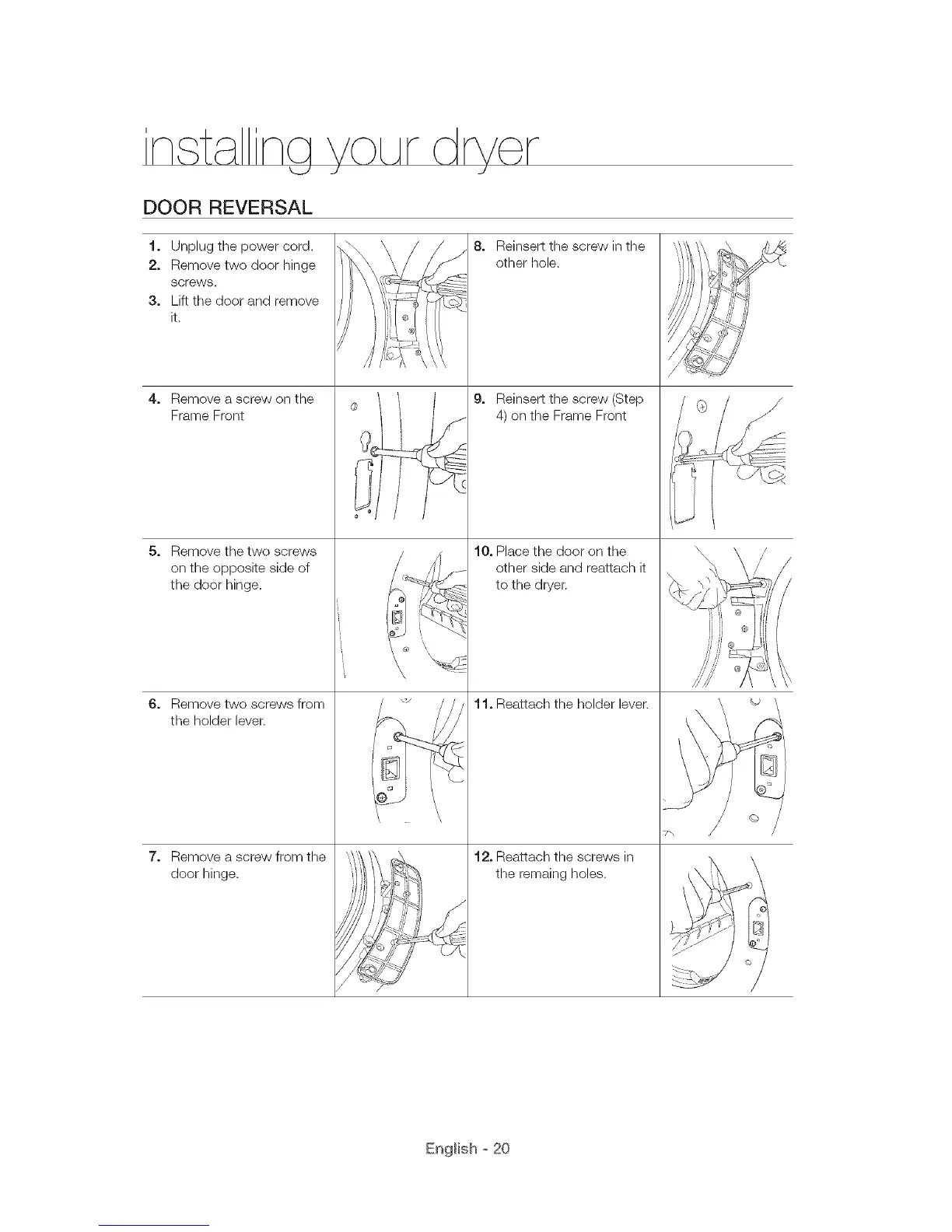 installing your dryer

DOOR REVERSAL

1. Unplug the power cord.
2. Remove two door hinge screws.
3. Lift the door and remove it.

4. Remove a screw on the Frame Front

5. Remove the two screws on the opposite side of the door hinge.

6. Remove two screws from the holder lever.

7. Remove a screw from the door hinge.

8. Reinsert the screw in the other hole.

9. Reinsert the screw (Step 4) on the Frame Front

10. Place the door on the other side and reattach it to the dryer.

11. Reattach the holder lever.

12. Reattach the screws in the remaing holes.

English - 20