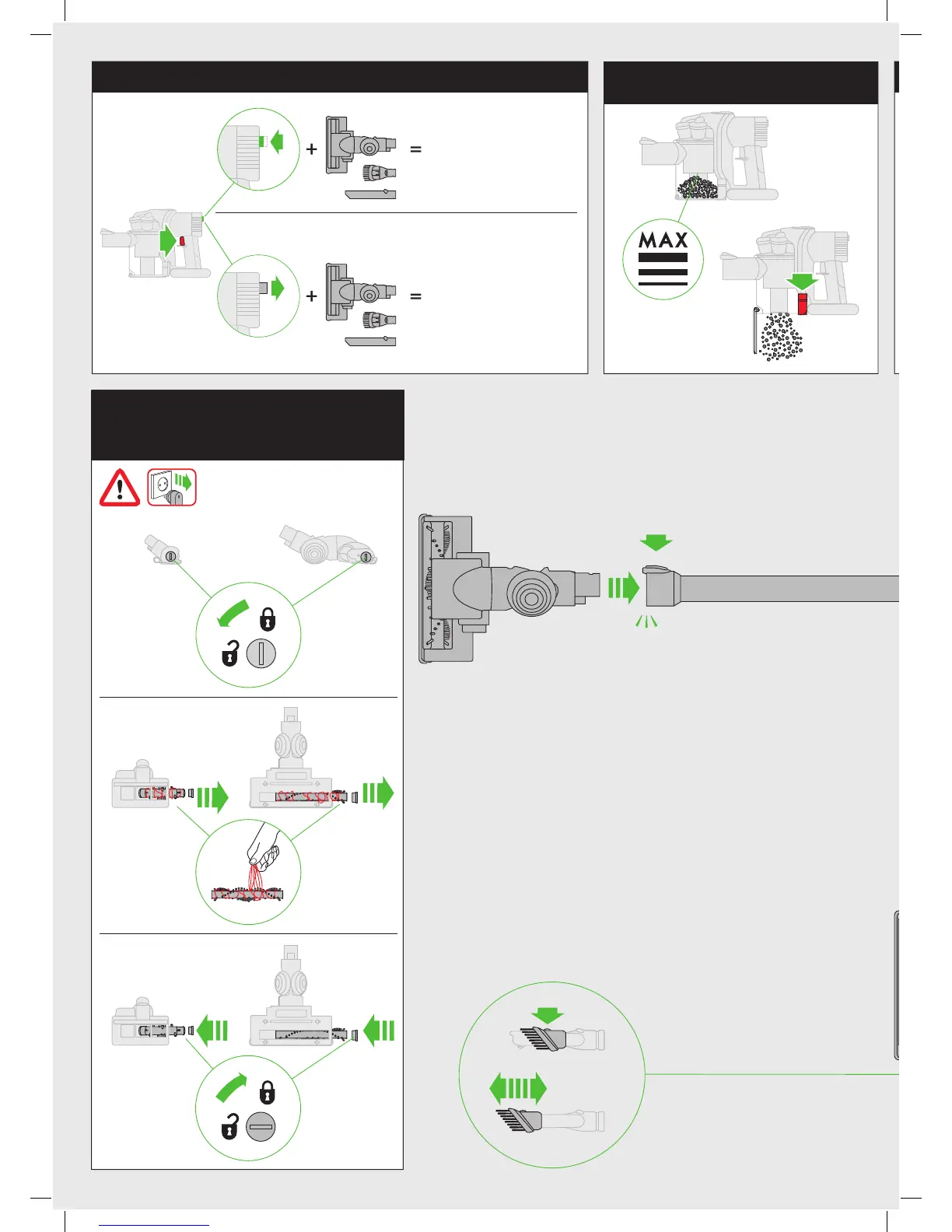 + =

+ =

MAX