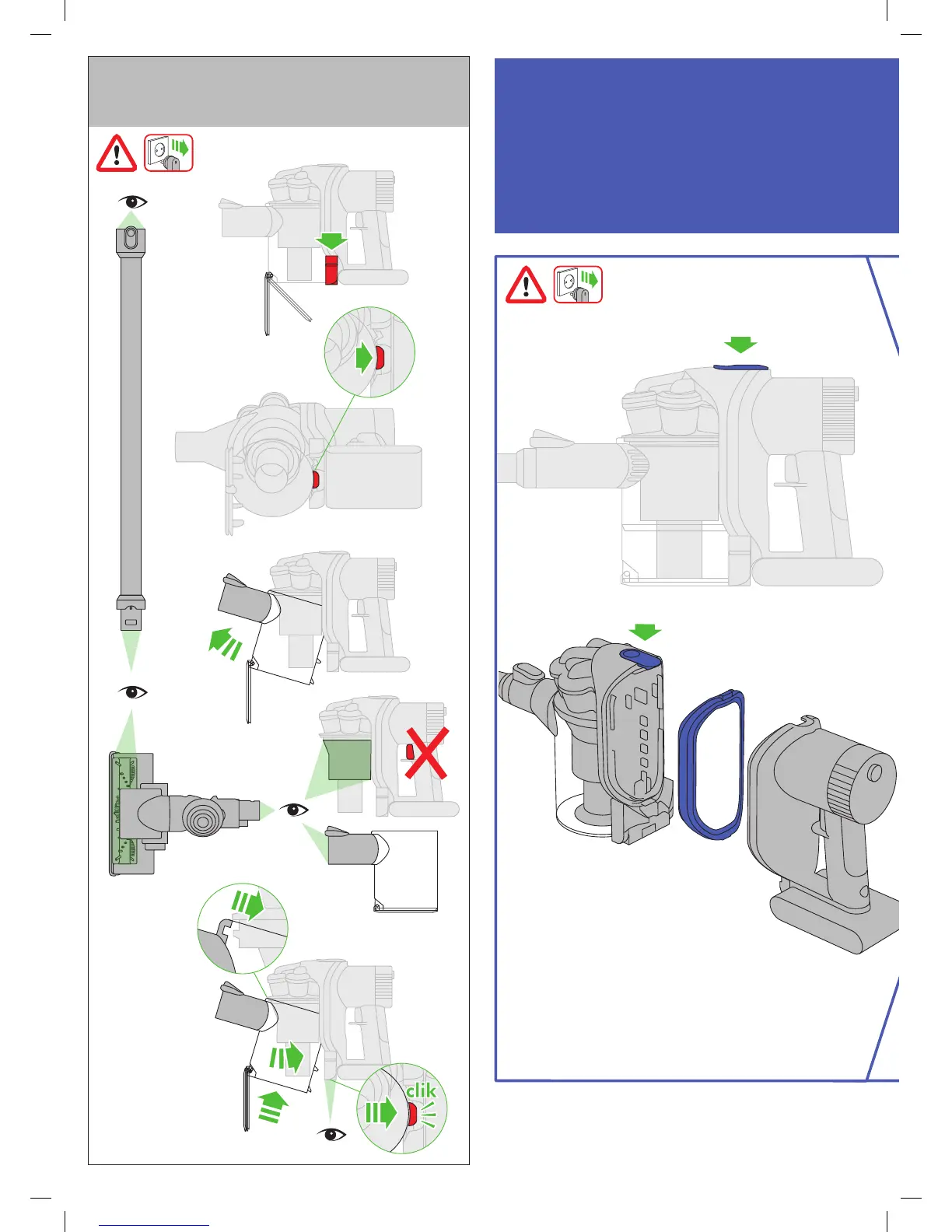 clik