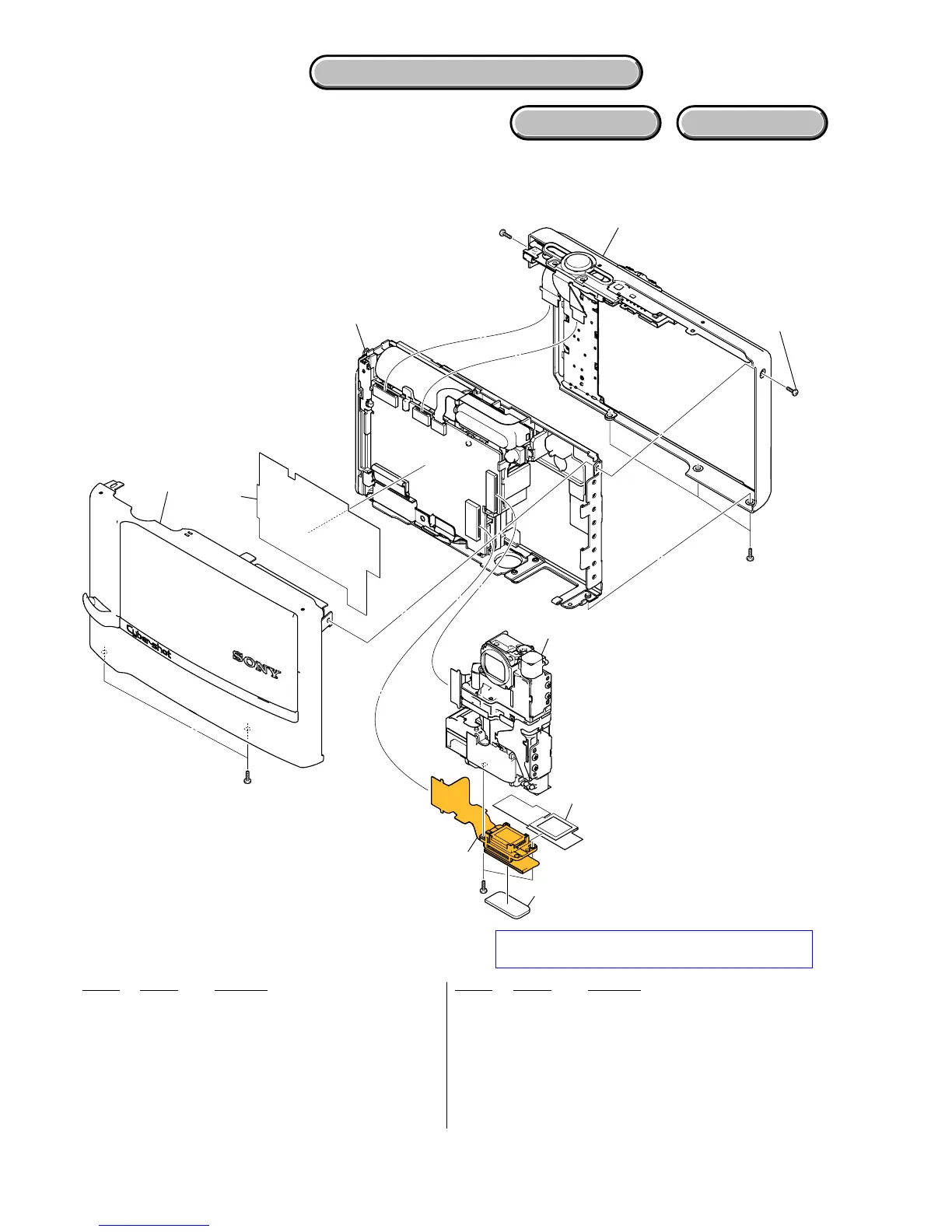 Cyber-shot

SONY