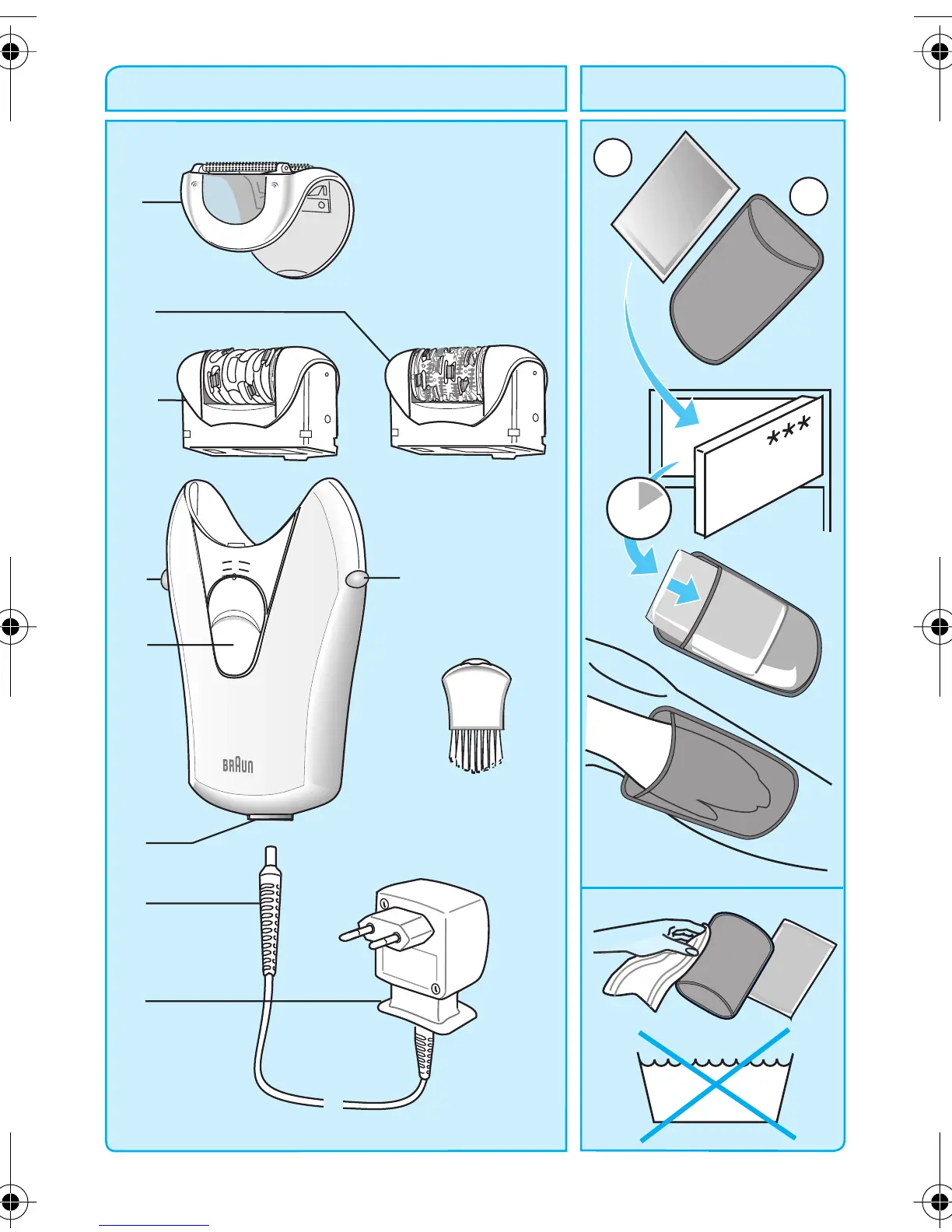 ***

BRAUN