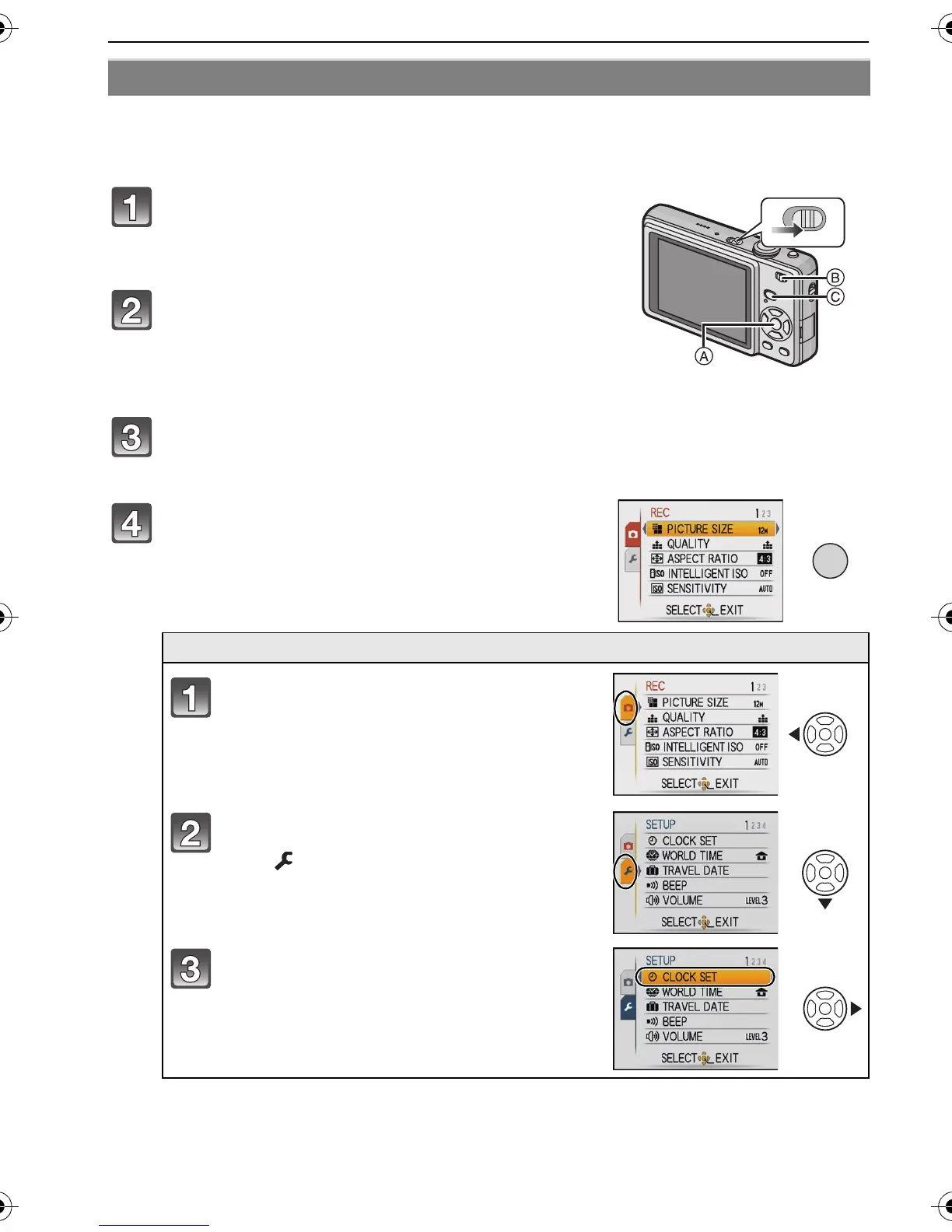 1

2

3

4

B
C
A

REC 1 2 3
PICTURE SIZE 12M
QUALITY
ASPECT RATIO 4:3
INTELLIGENT ISO OFF
SENSITIVITY AUTO
SELECT EXIT

1

REC 1 2 3
PICTURE SIZE 12M
QUALITY
ASPECT RATIO 4:3
INTELLIGENT ISO OFF
SENSITIVITY AUTO
SELECT EXIT

2

SETUP 1 2 3 4
CLOCK SET
WORLD TIME
TRAVEL DATE
BEEP
VOLUME LEVEL 3
SELECT EXIT

3

SETUP 1 2 3 4
CLOCK SET
WORLD TIME
TRAVEL DATE
BEEP
VOLUME LEVEL 3
SELECT EXIT