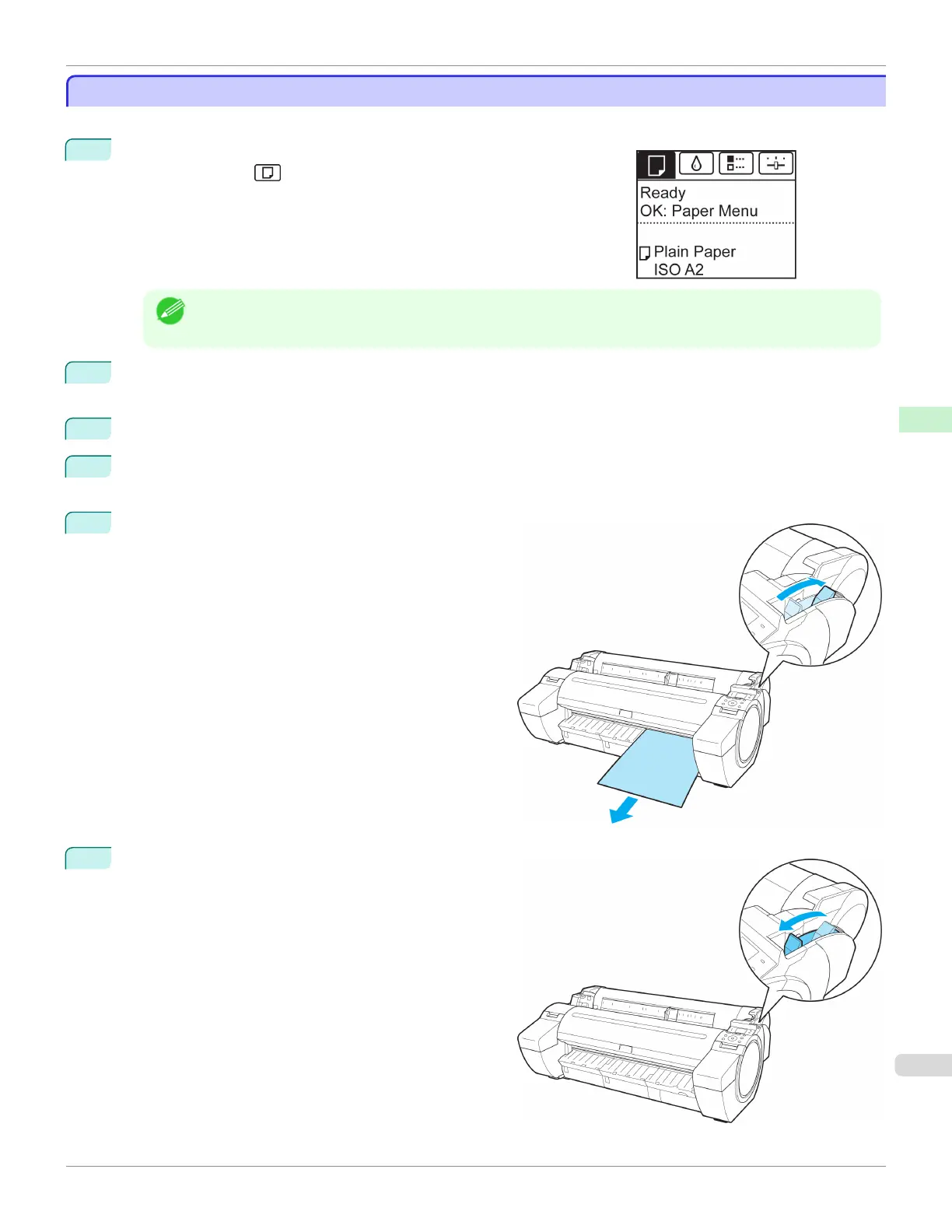 Ready
OK: Paper Menu

Plain Paper
ISO A2