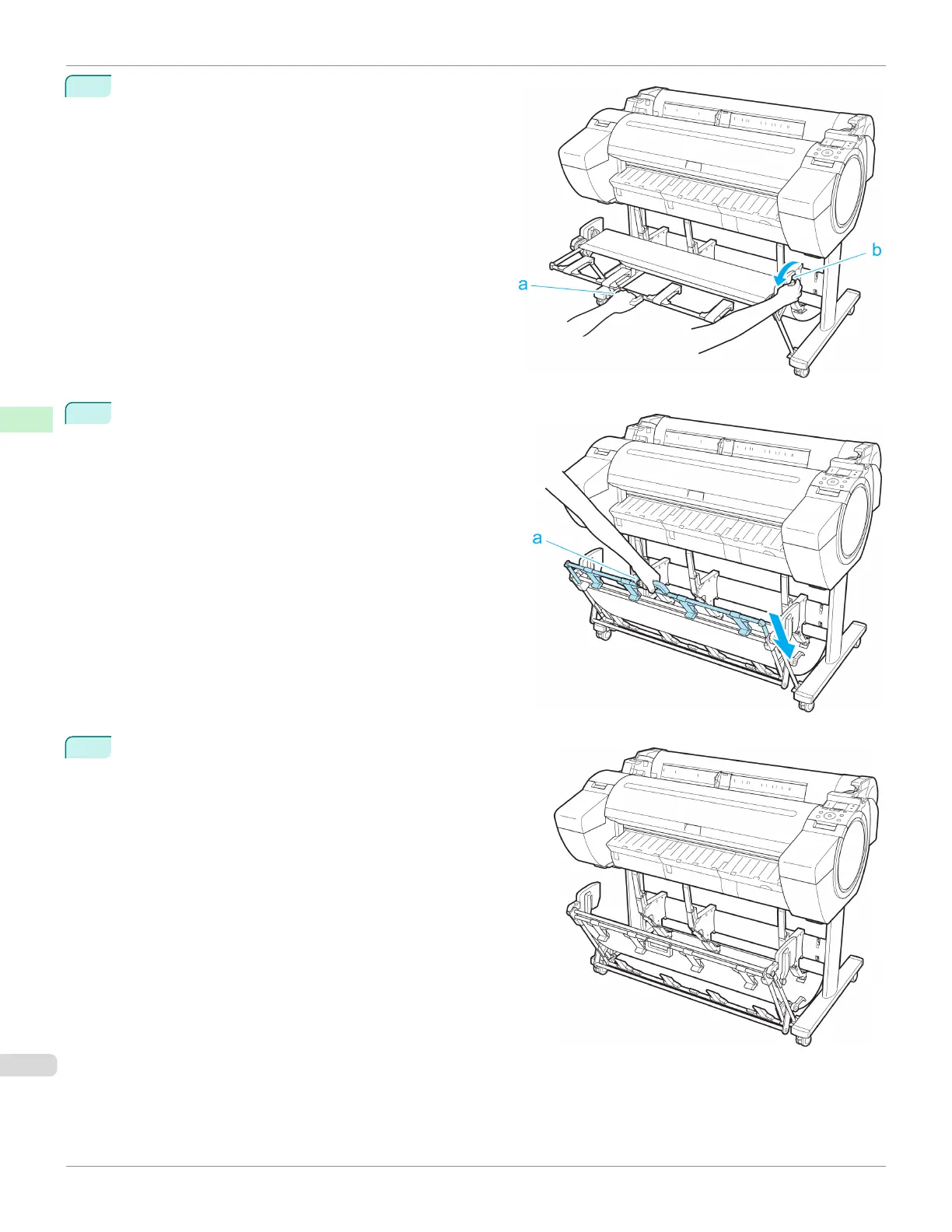 b

a

a