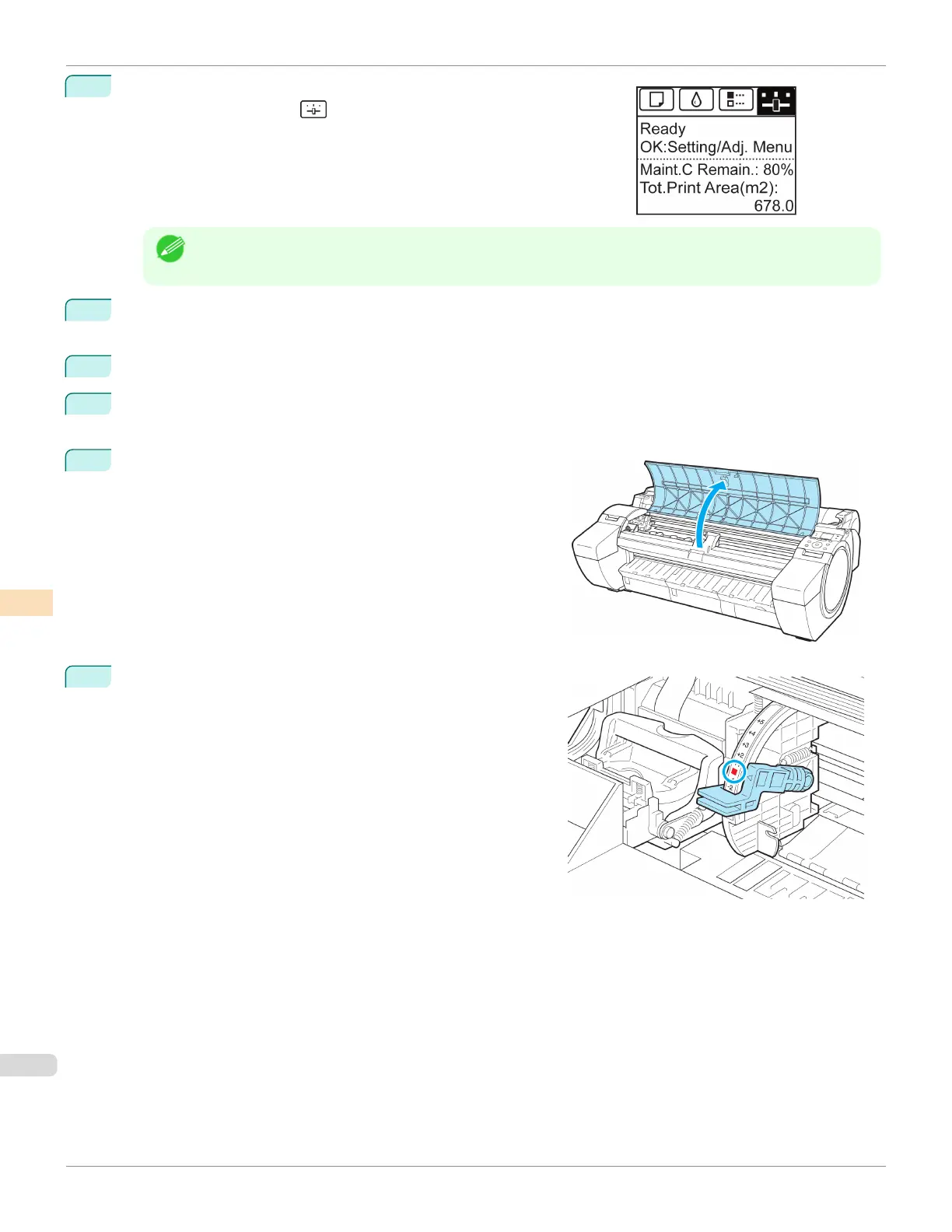 Ready
OK:Setting/Adj. Menu
Maint.C Remain.: 80%
Tot.Print Area(m2):
678.0