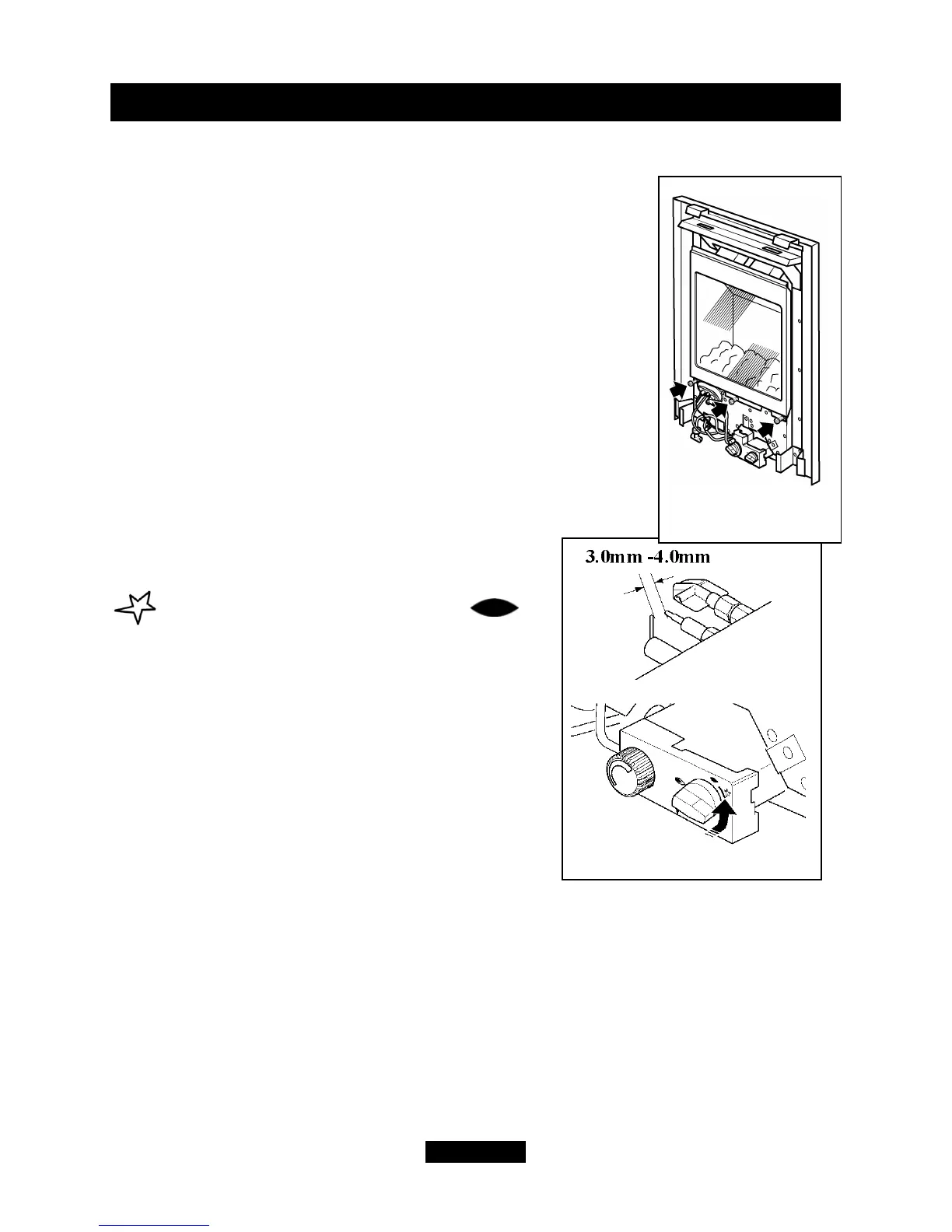 3.0mm -4.0mm