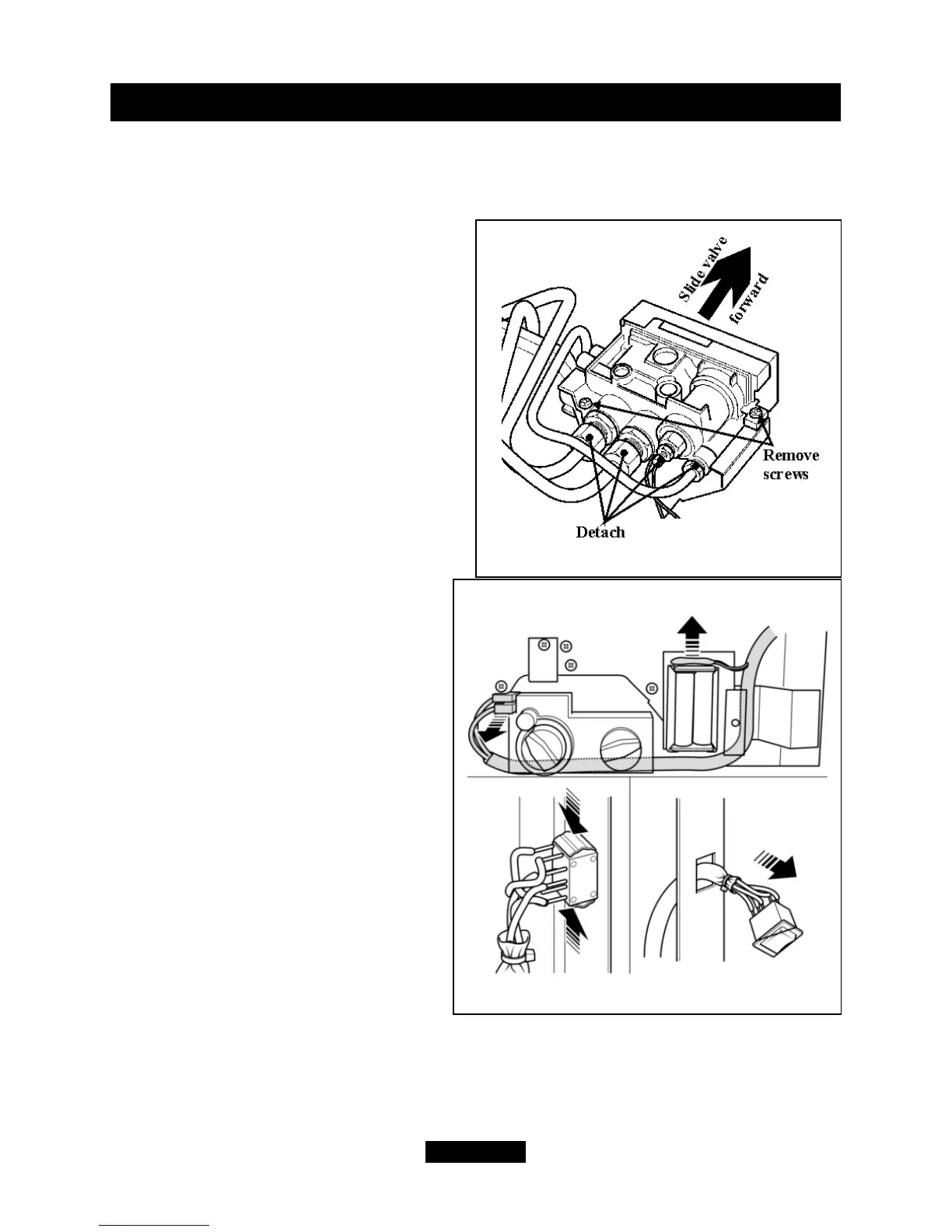 Slide valve forward

Remove screws

Detach