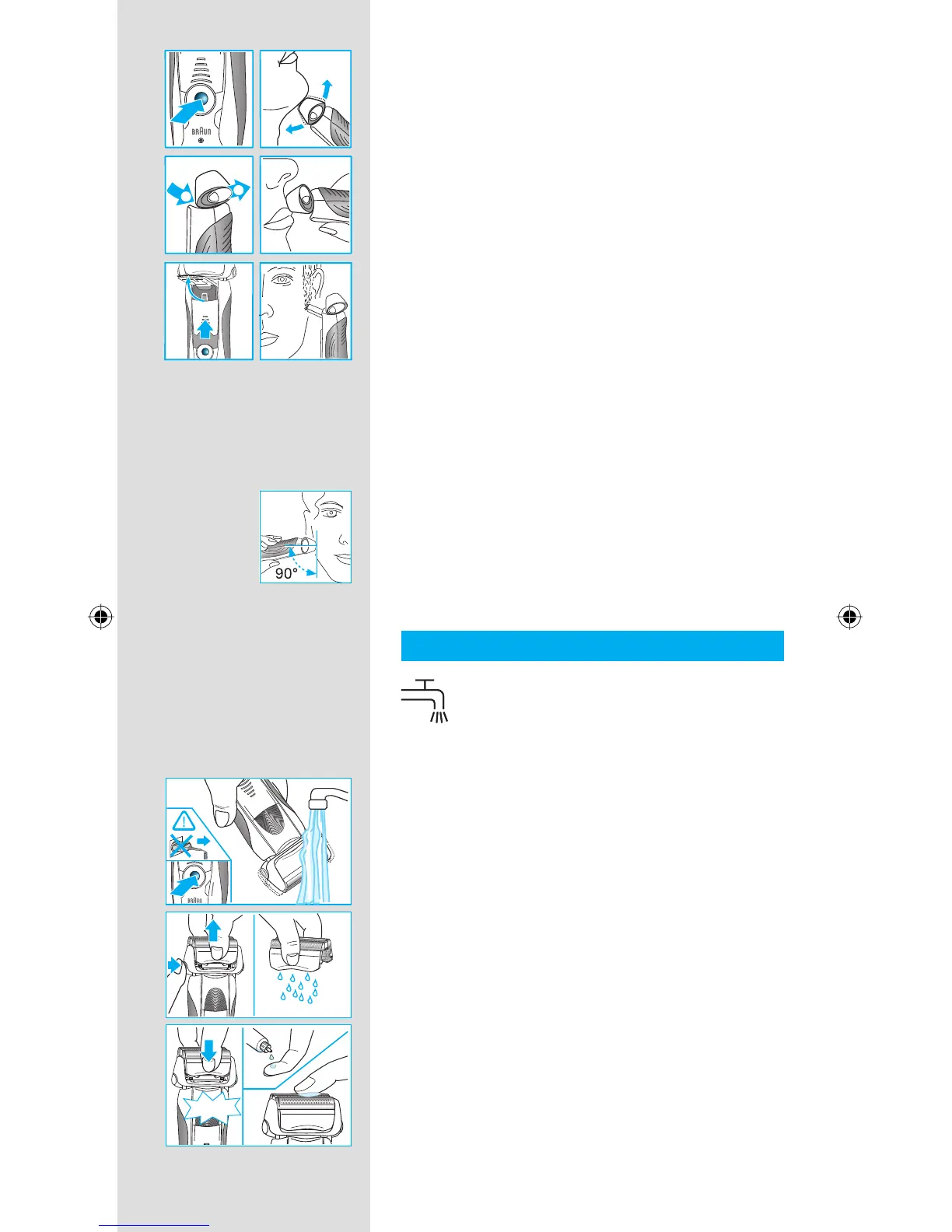 BRAUN

90°

BRAUN