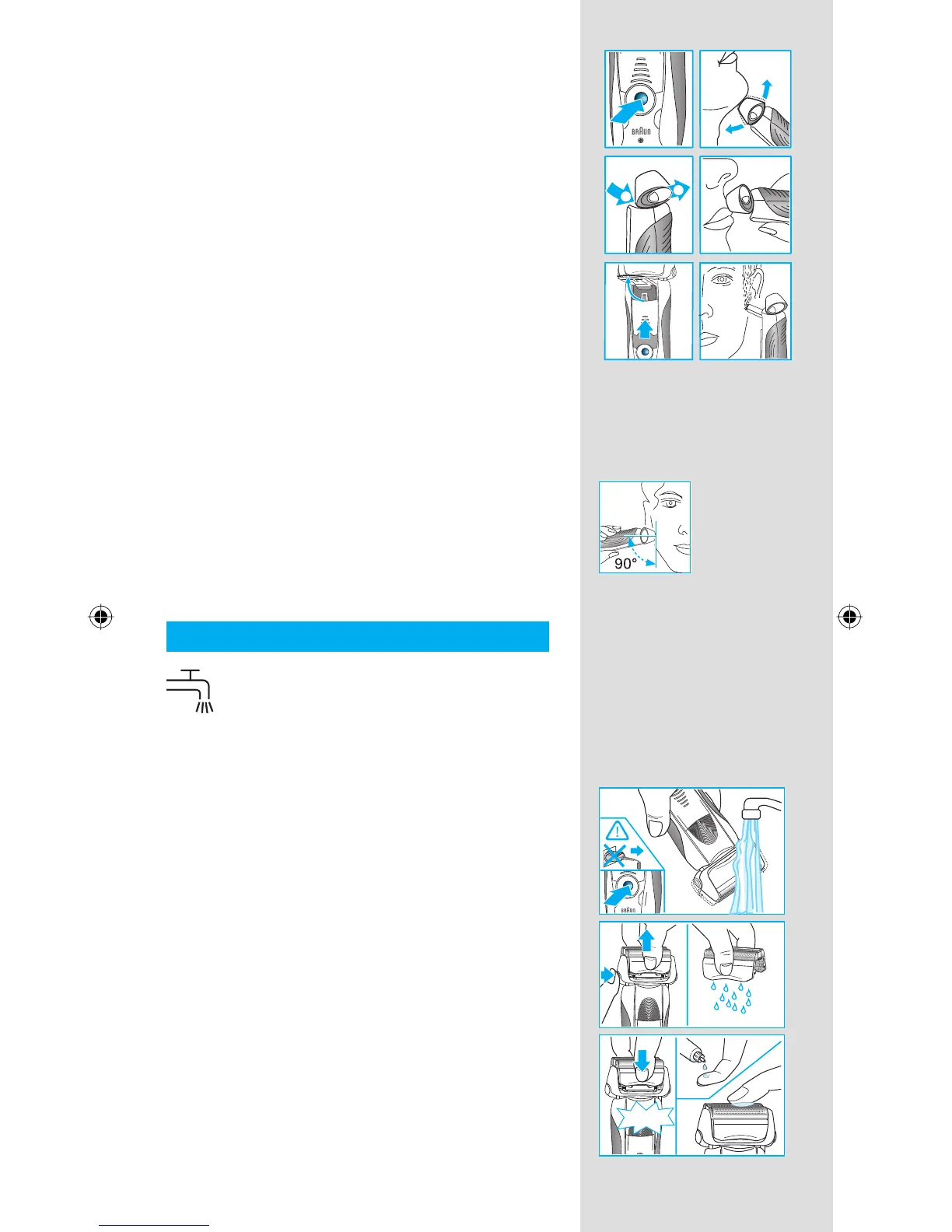 BRAUN

90°

BRAUN