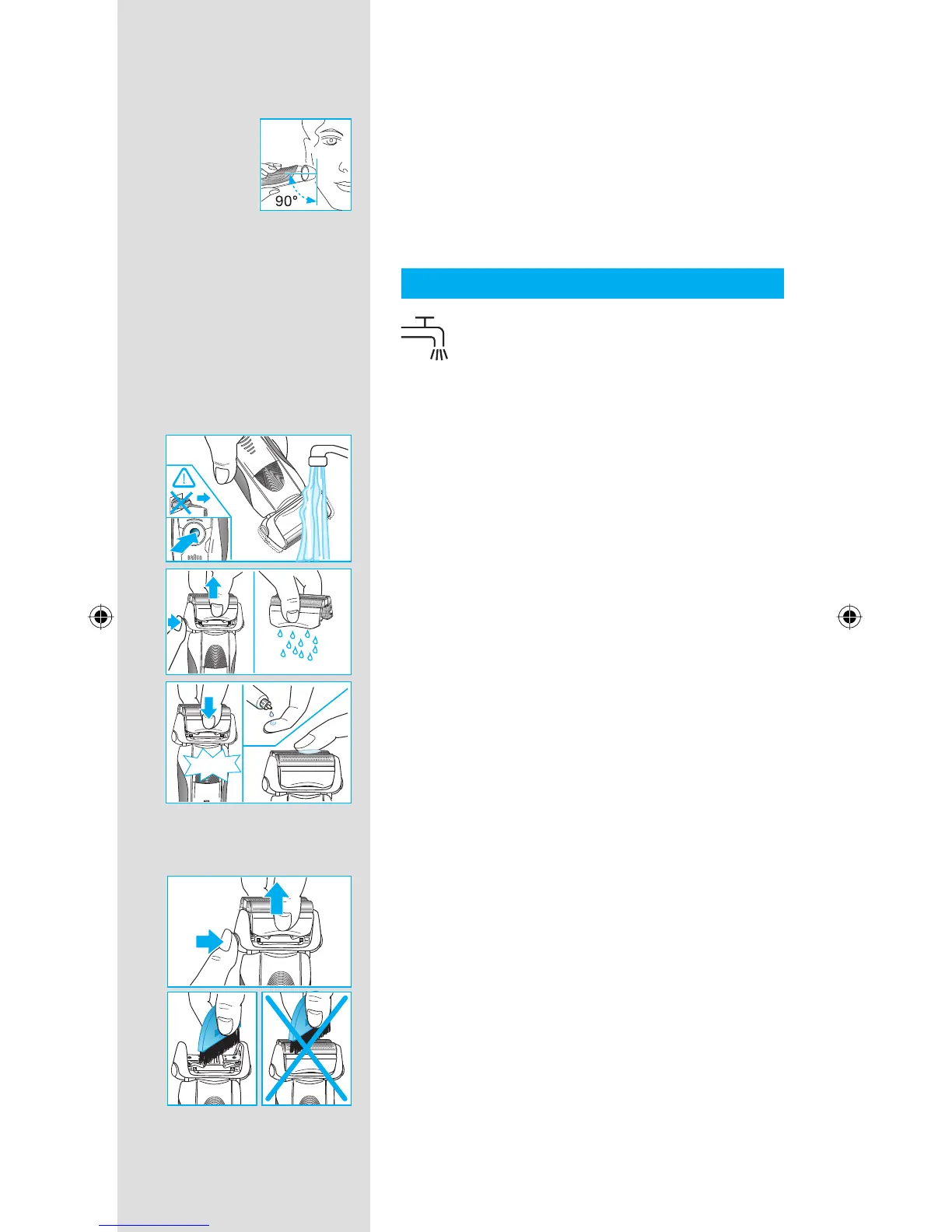 90°

BRAUN