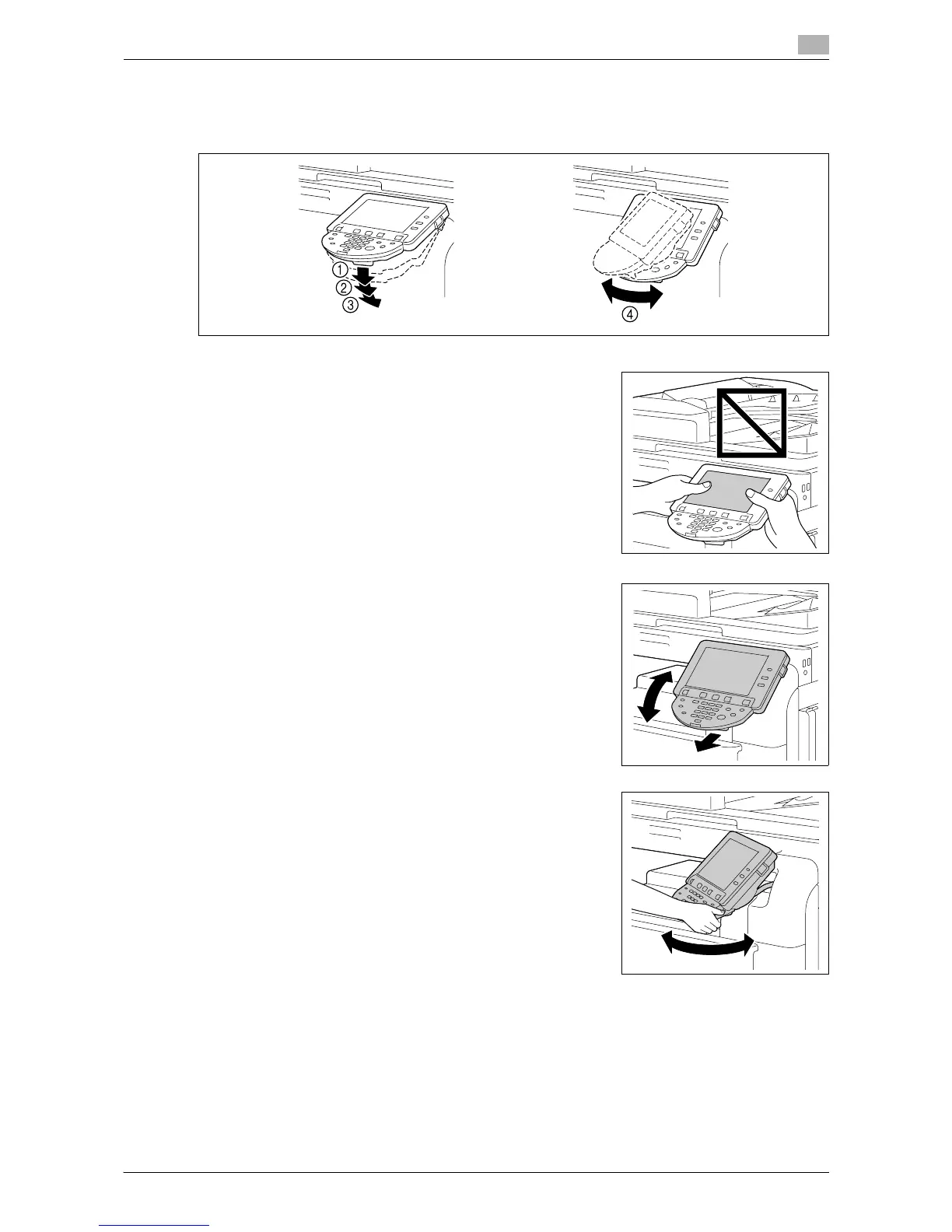 ①
②
③
④