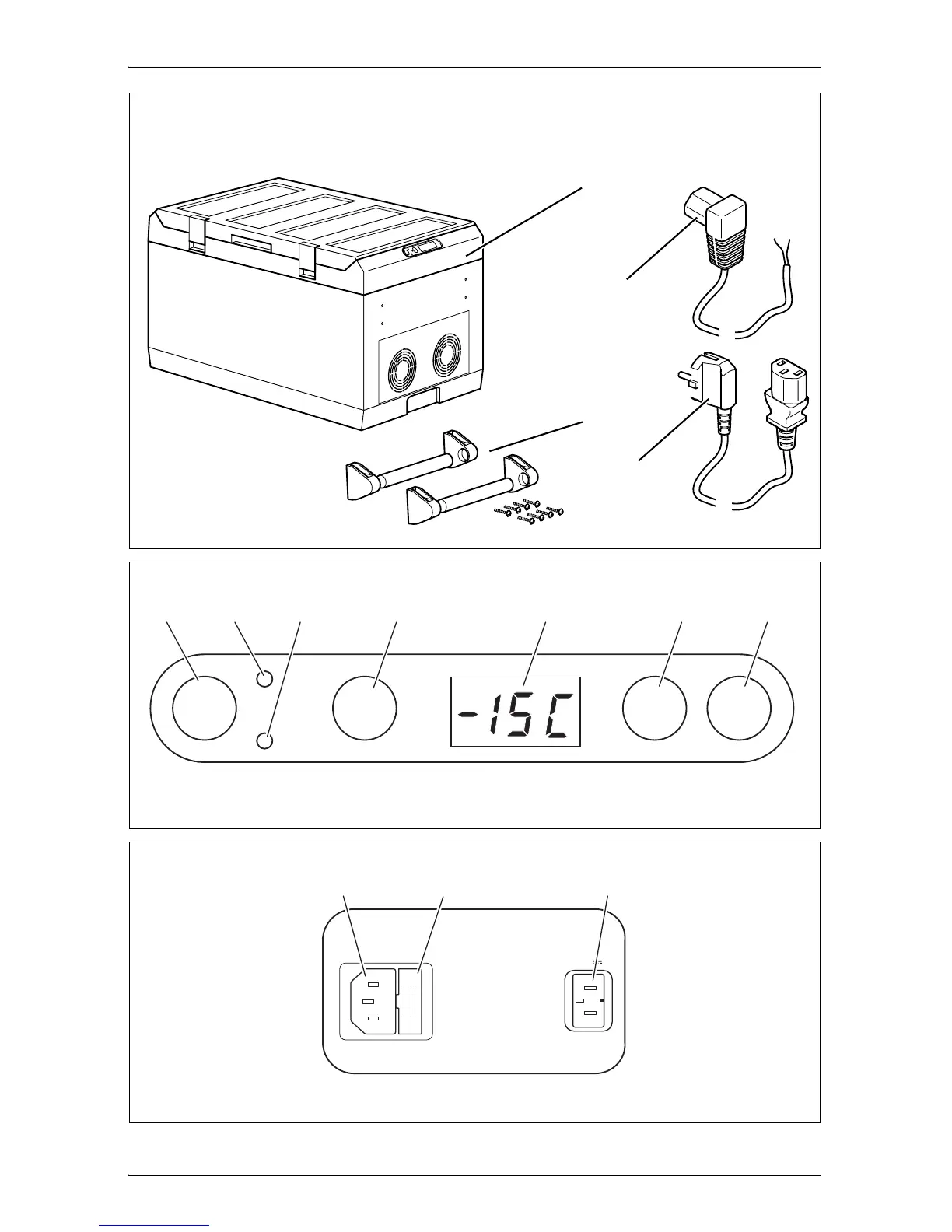 -15C