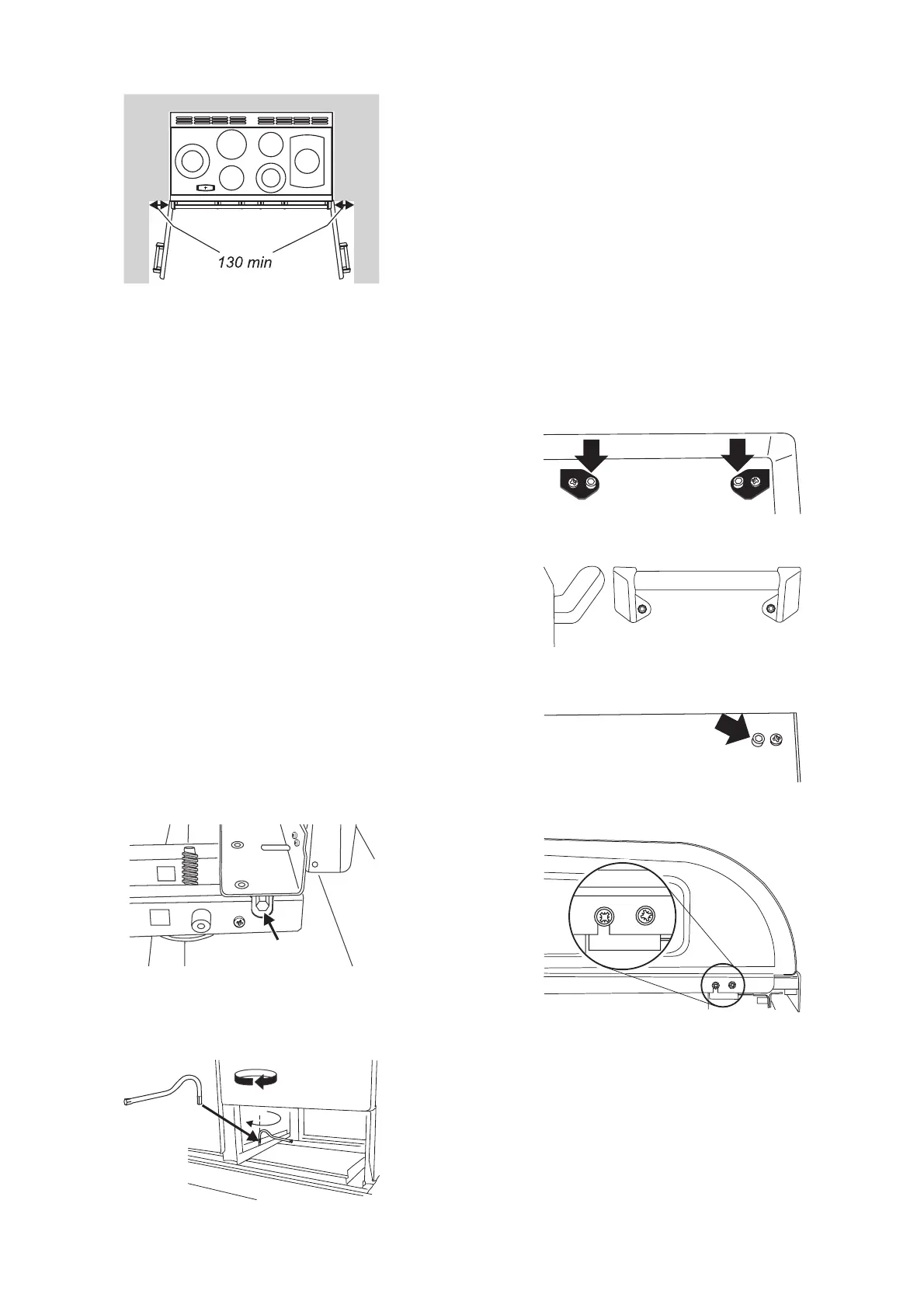 130 min