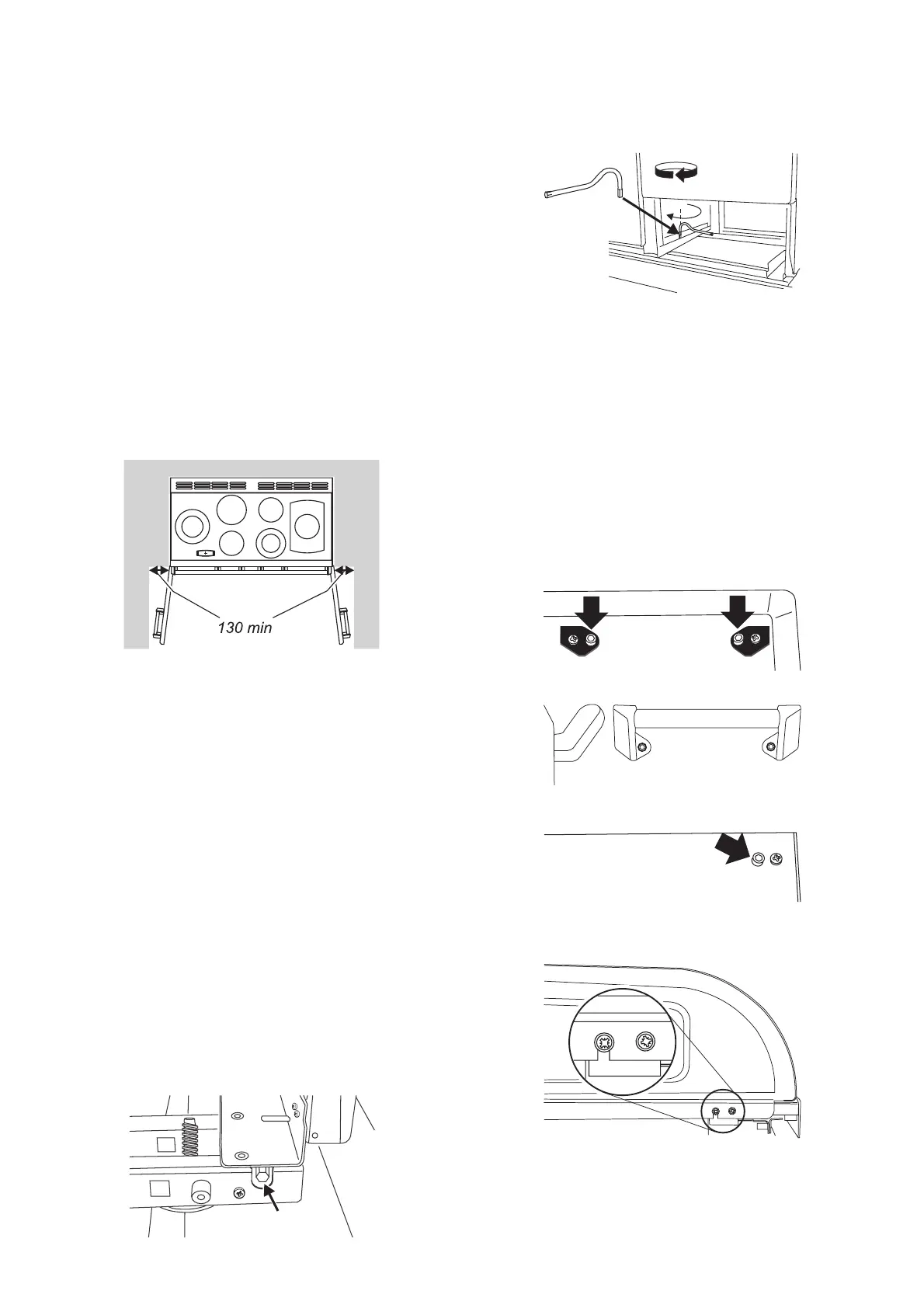 130 min