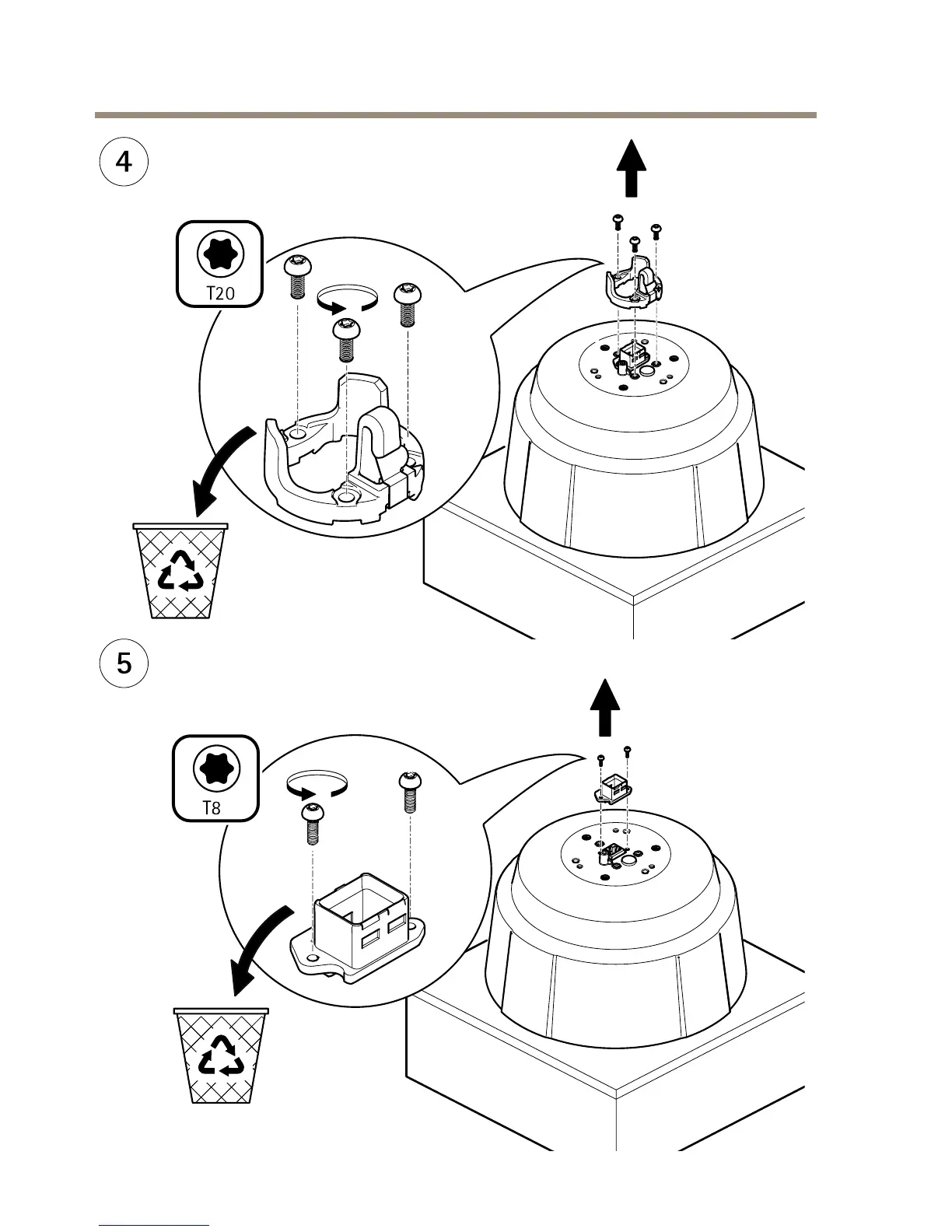 4

T20

5

T8