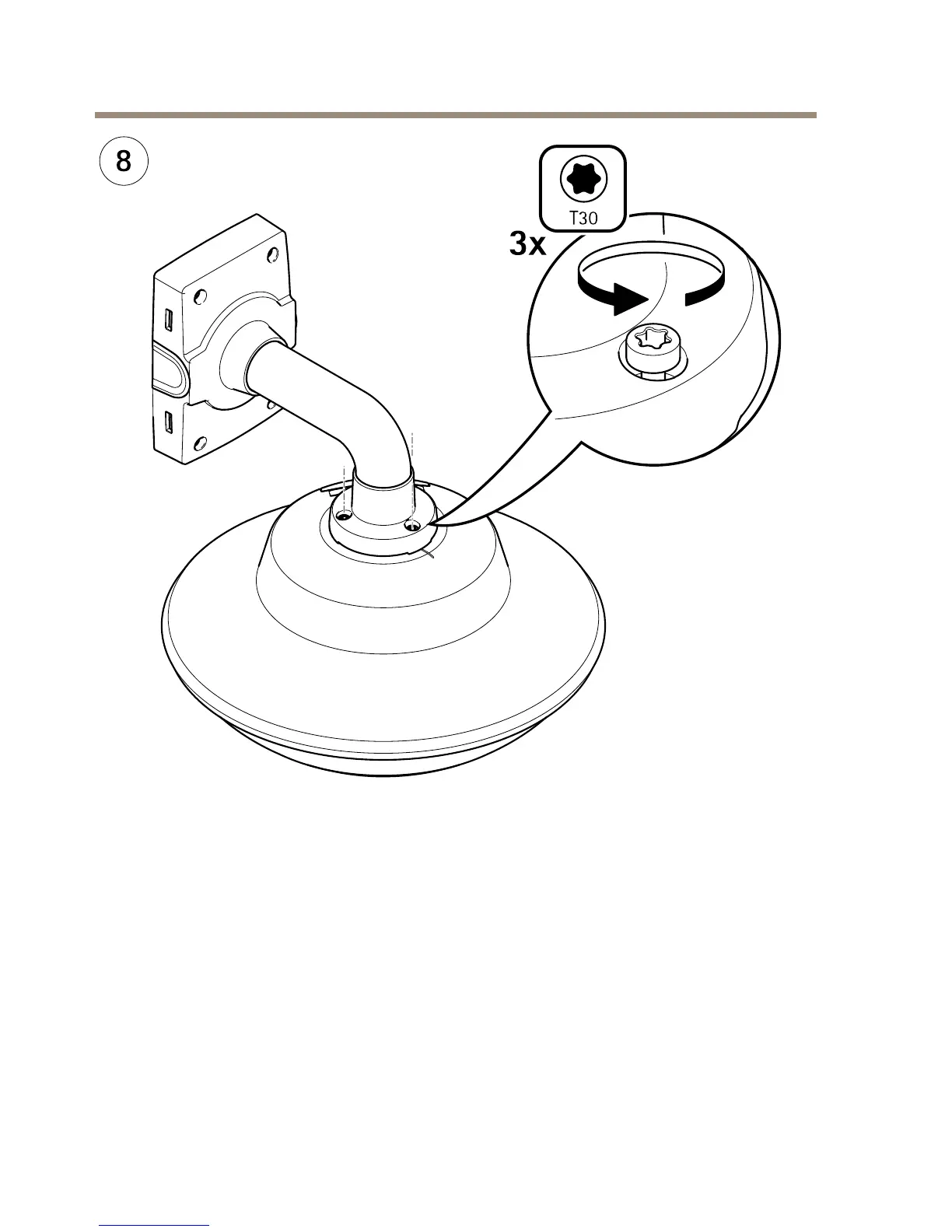 8

T30

3x