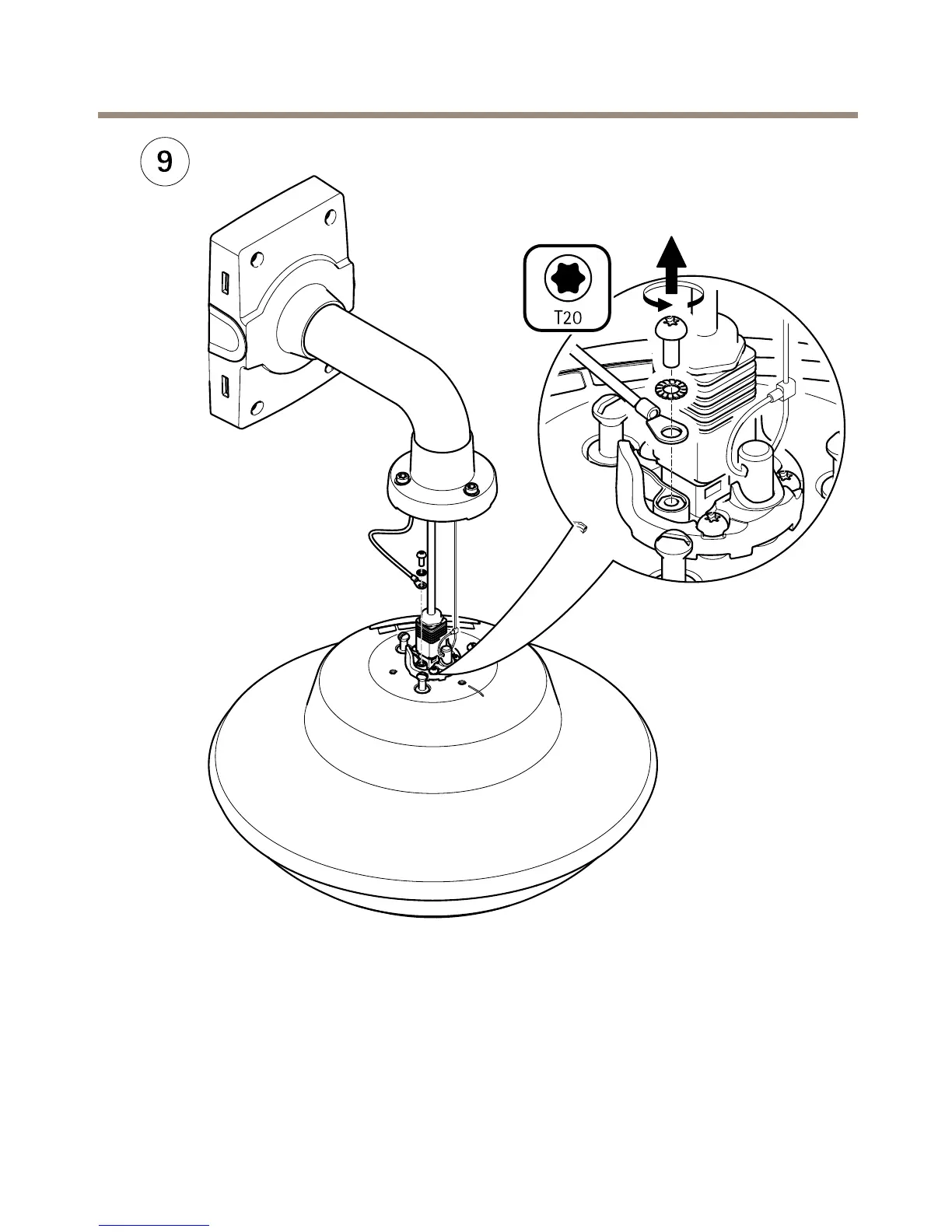 9

T20