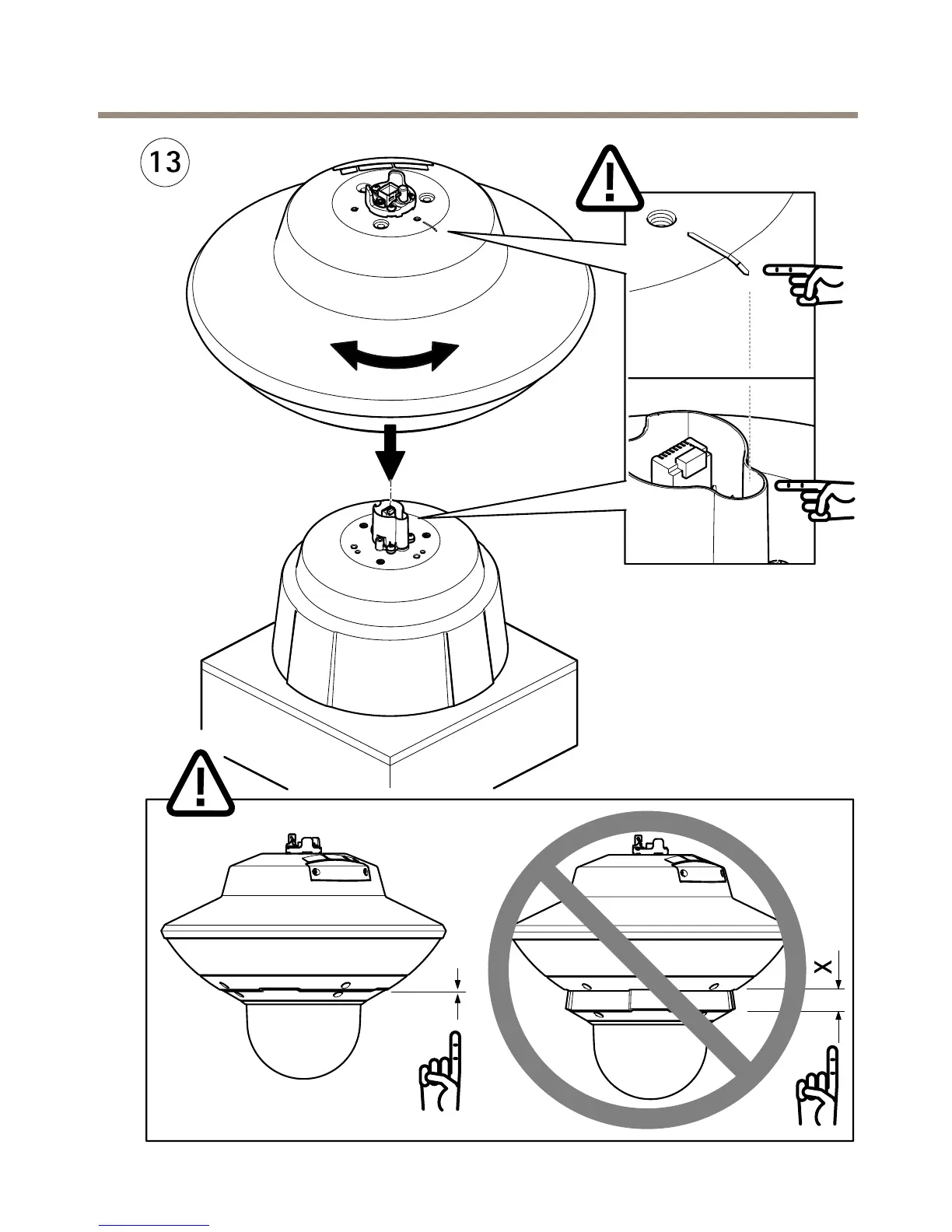 13

X