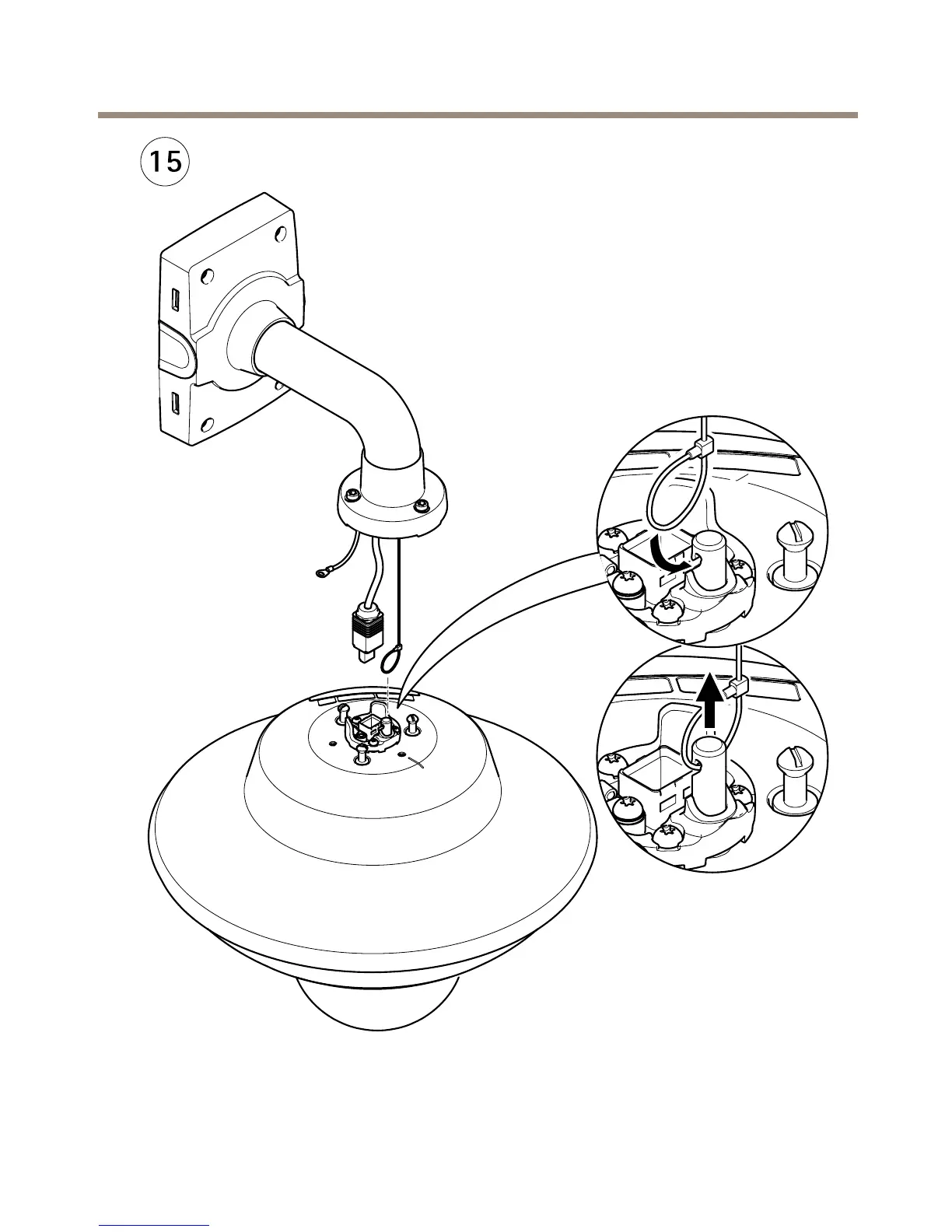 15