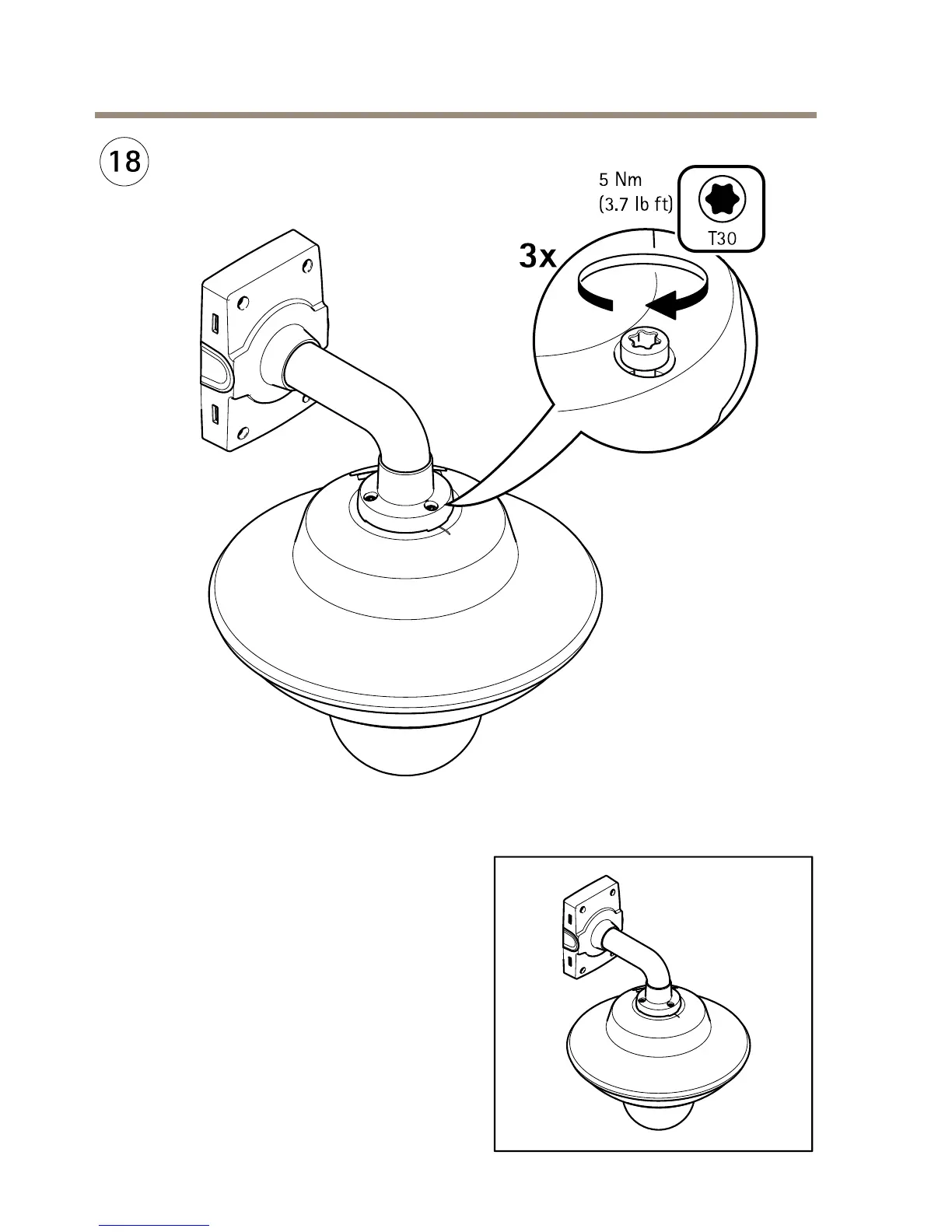 18

5 Nm
(3.7 lb ft)

T30

3x