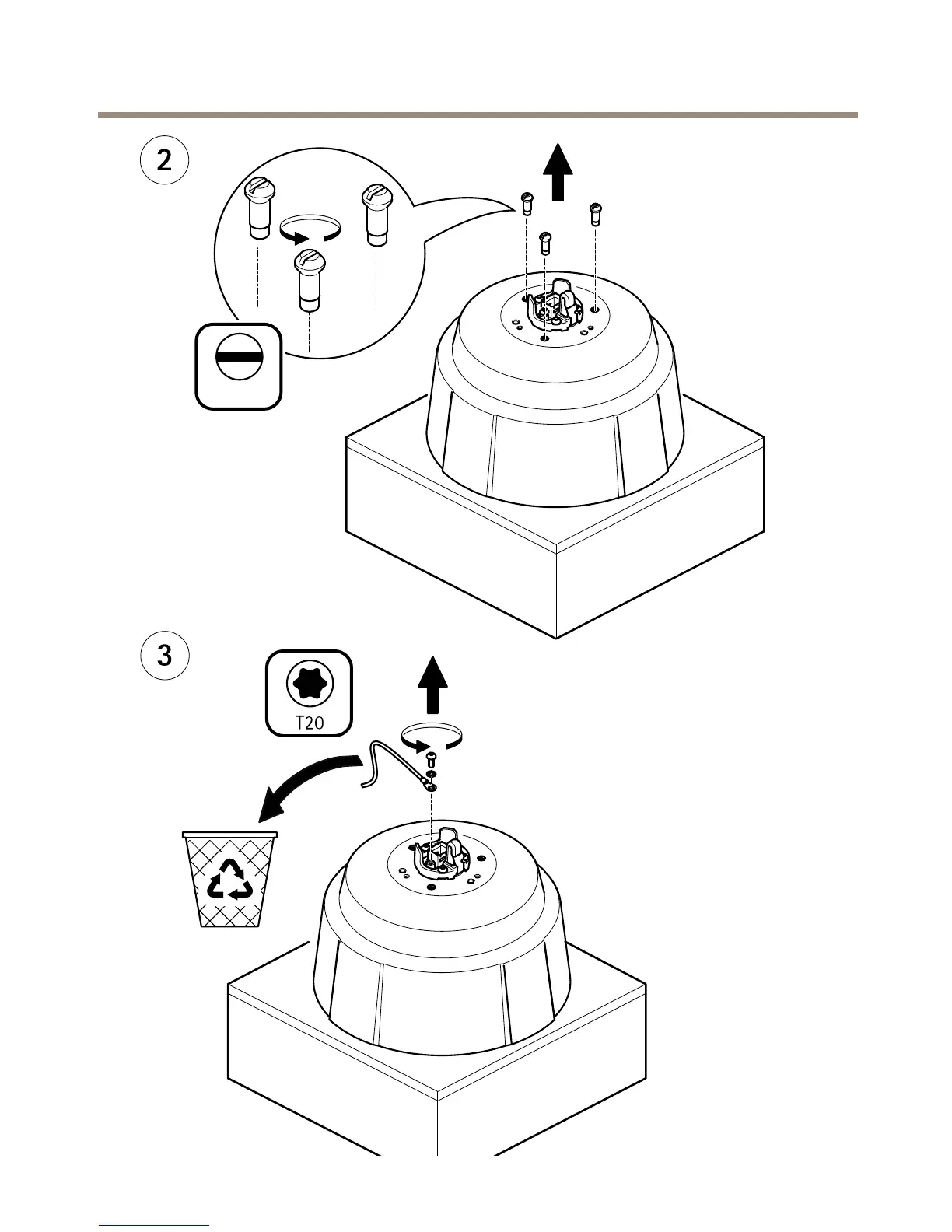 2

3

T20