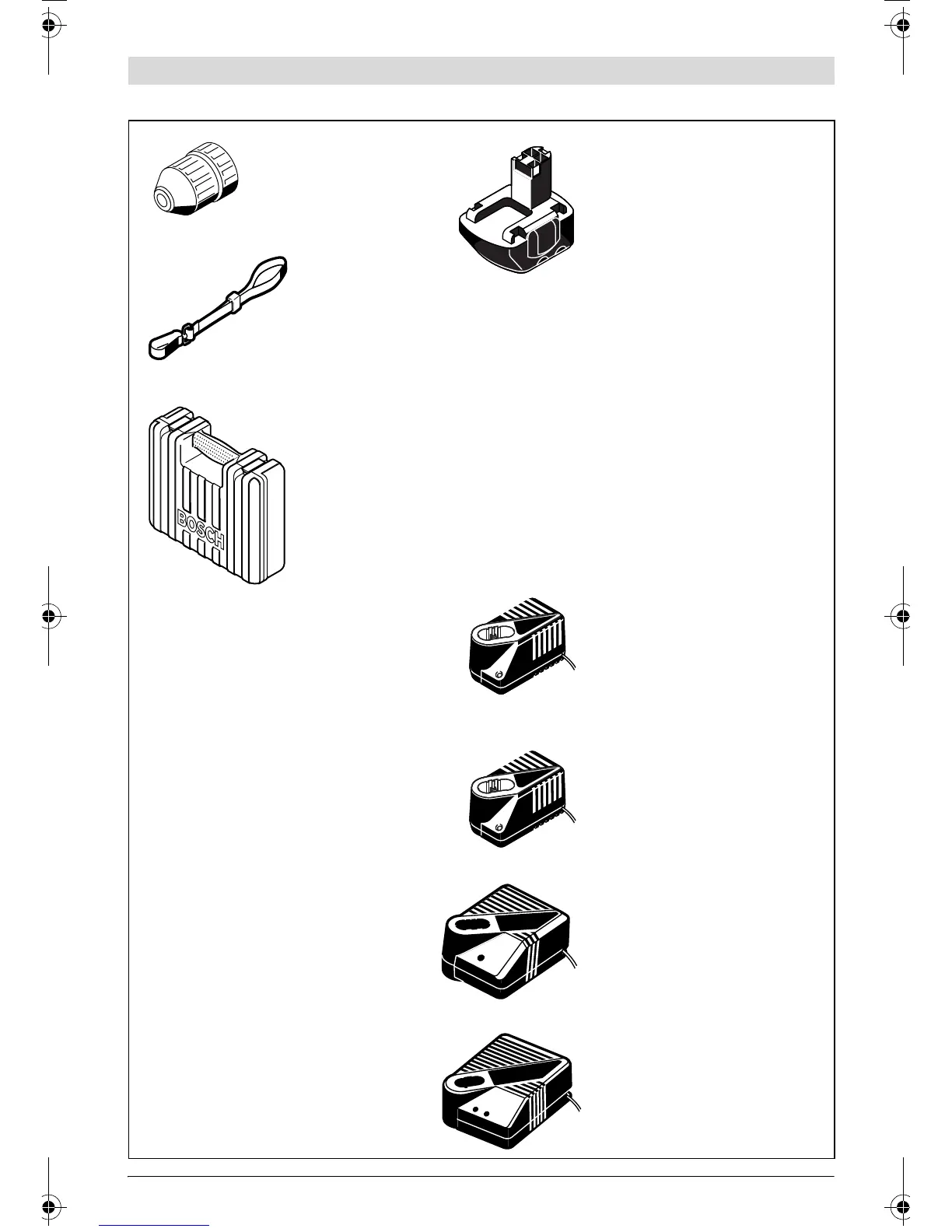 BOSCH