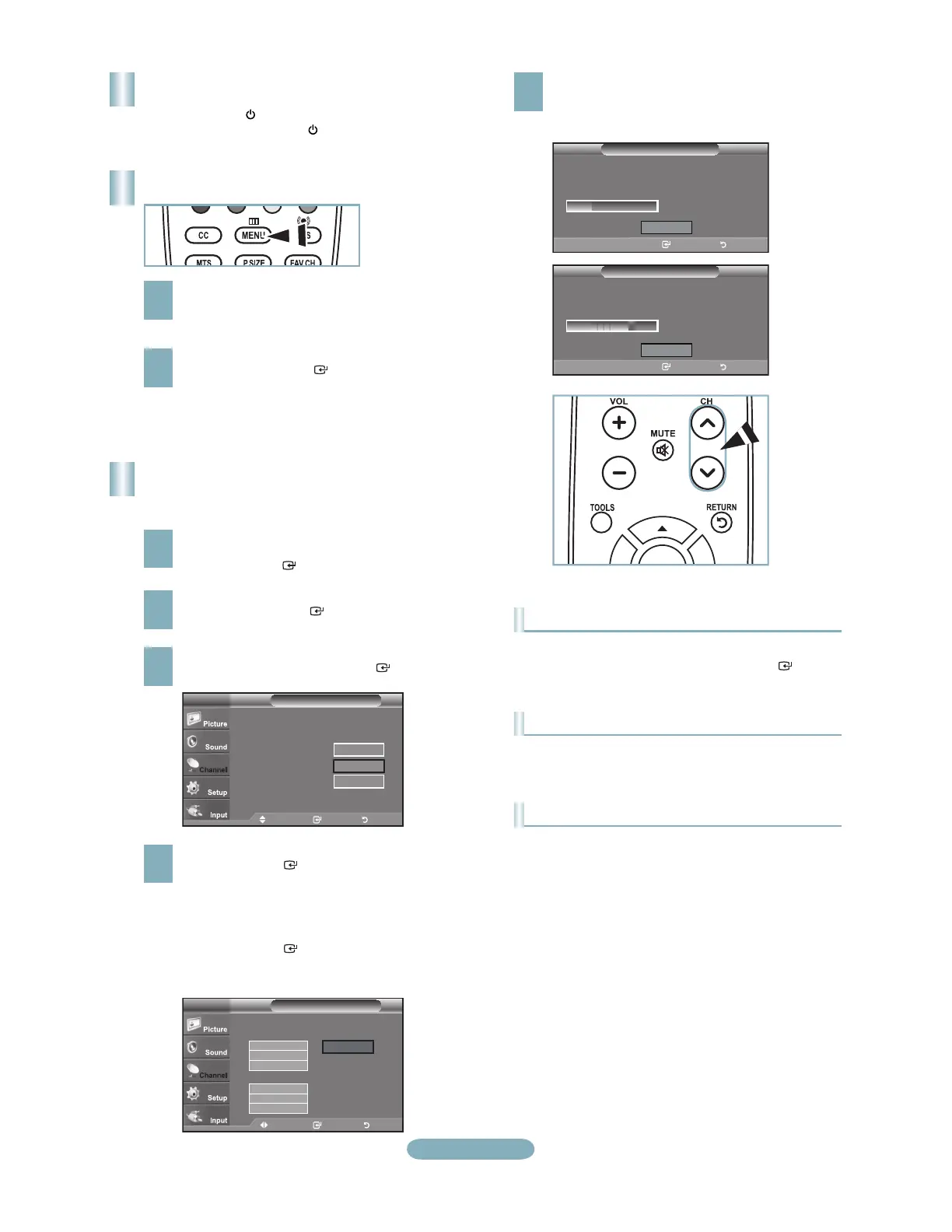 CC
MENU
MTS
P.SIZE
FAV.CH

Picture
Sound
Channel
Setup
Input

Picture
Sound
Channel
Setup
Input

VOL
CH
MUTE
TOOLS
RETURN