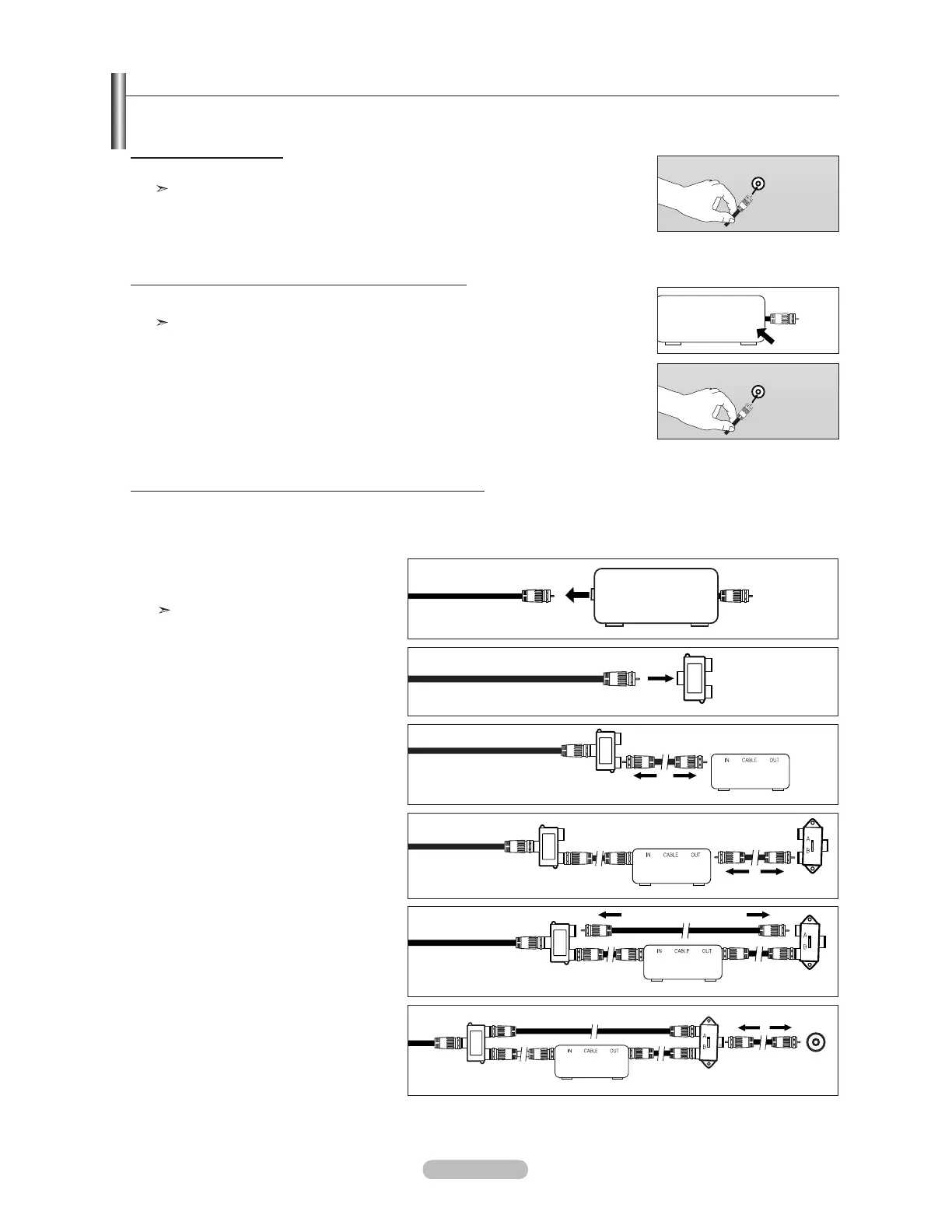 IN CABLE OUT

IN CABLE OUT

A
B

IN CABLE OUT

A
B

IN CABLE OUT

A
B