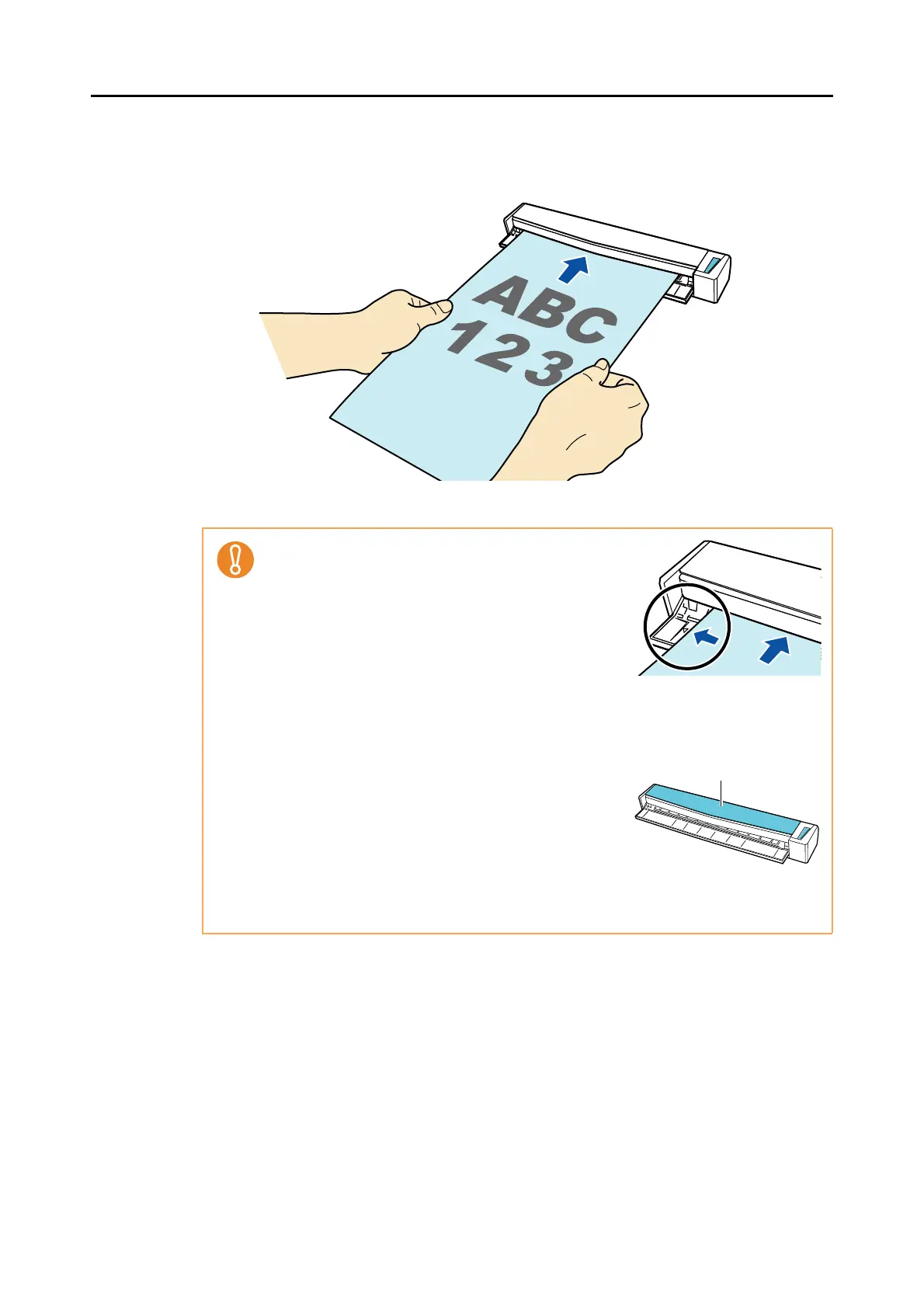 ABC
123