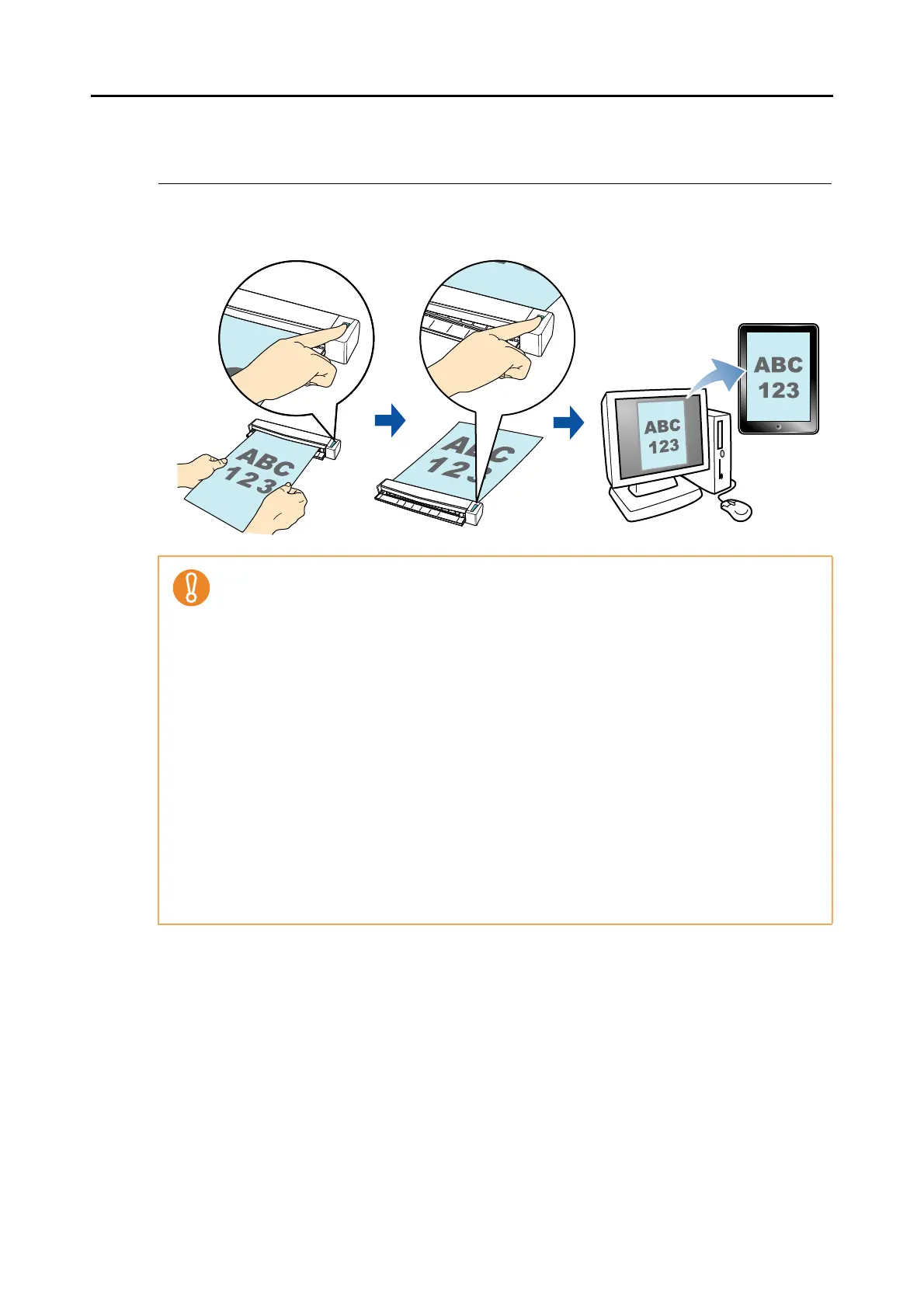 ABC
123

ABC
123

ABC
123

ABC
123