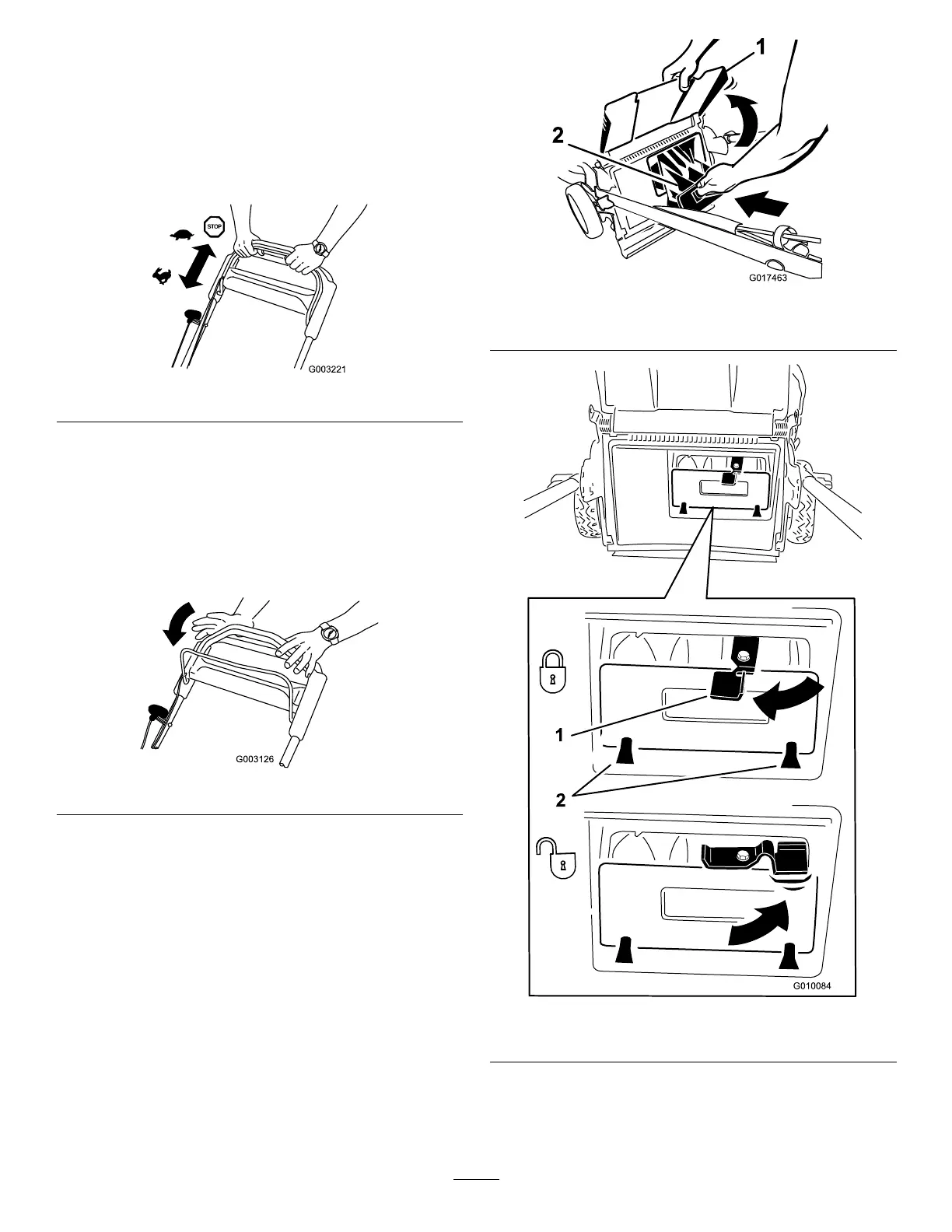 STOP

G003221

G003126

1

2

G017463

1

2

G010084