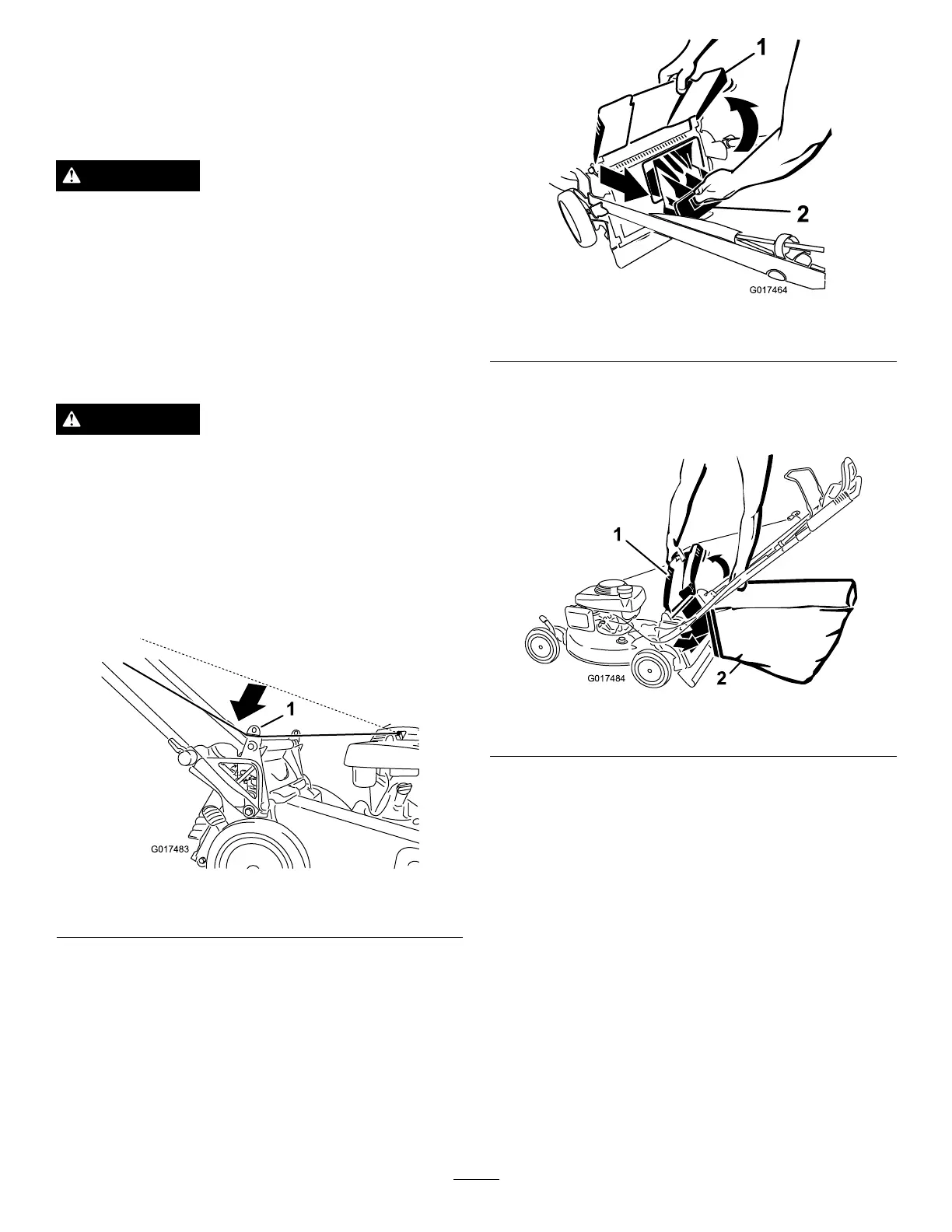 1

2

G017464

1

2

G017484

1

G017483