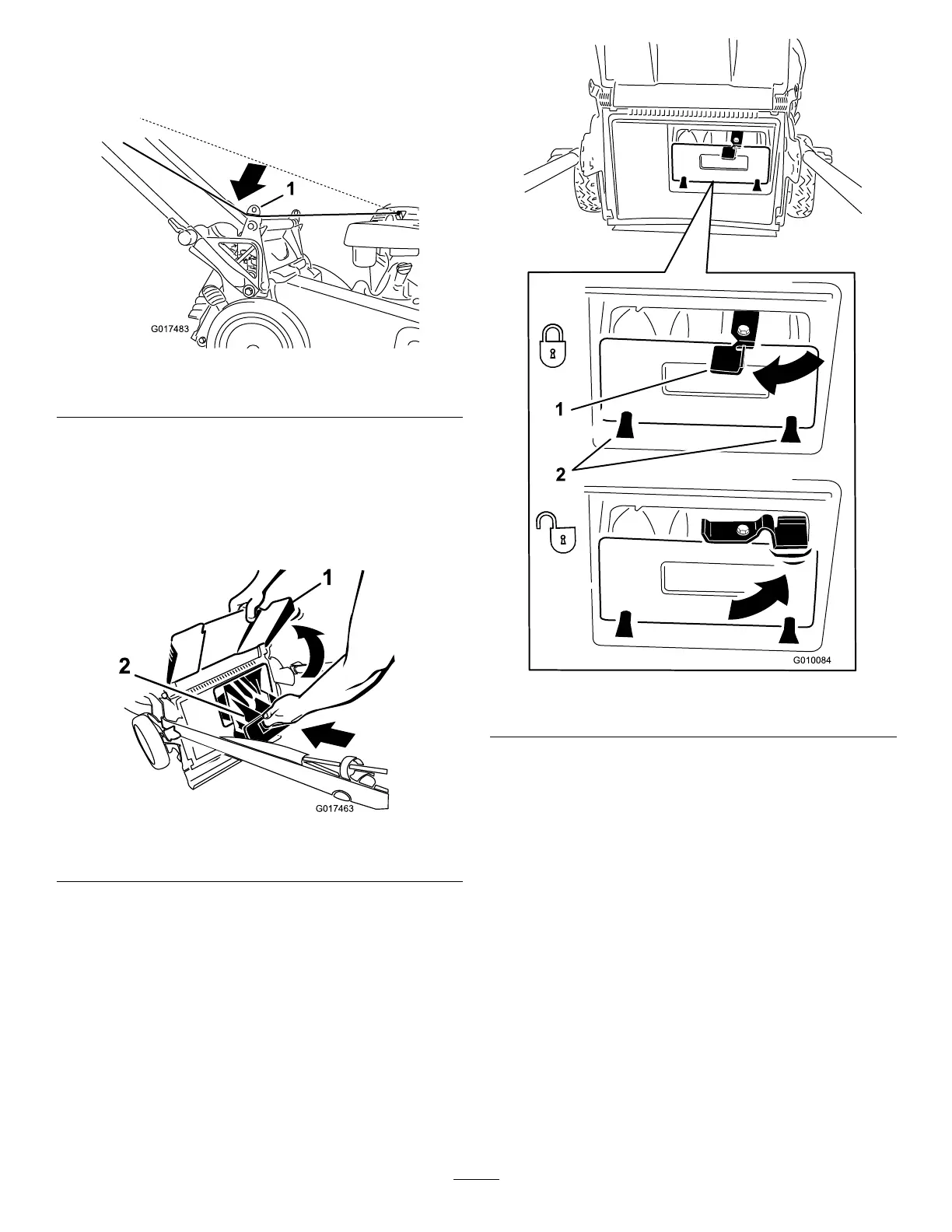 1

G017483

1

2

G017463

1

2

G010084