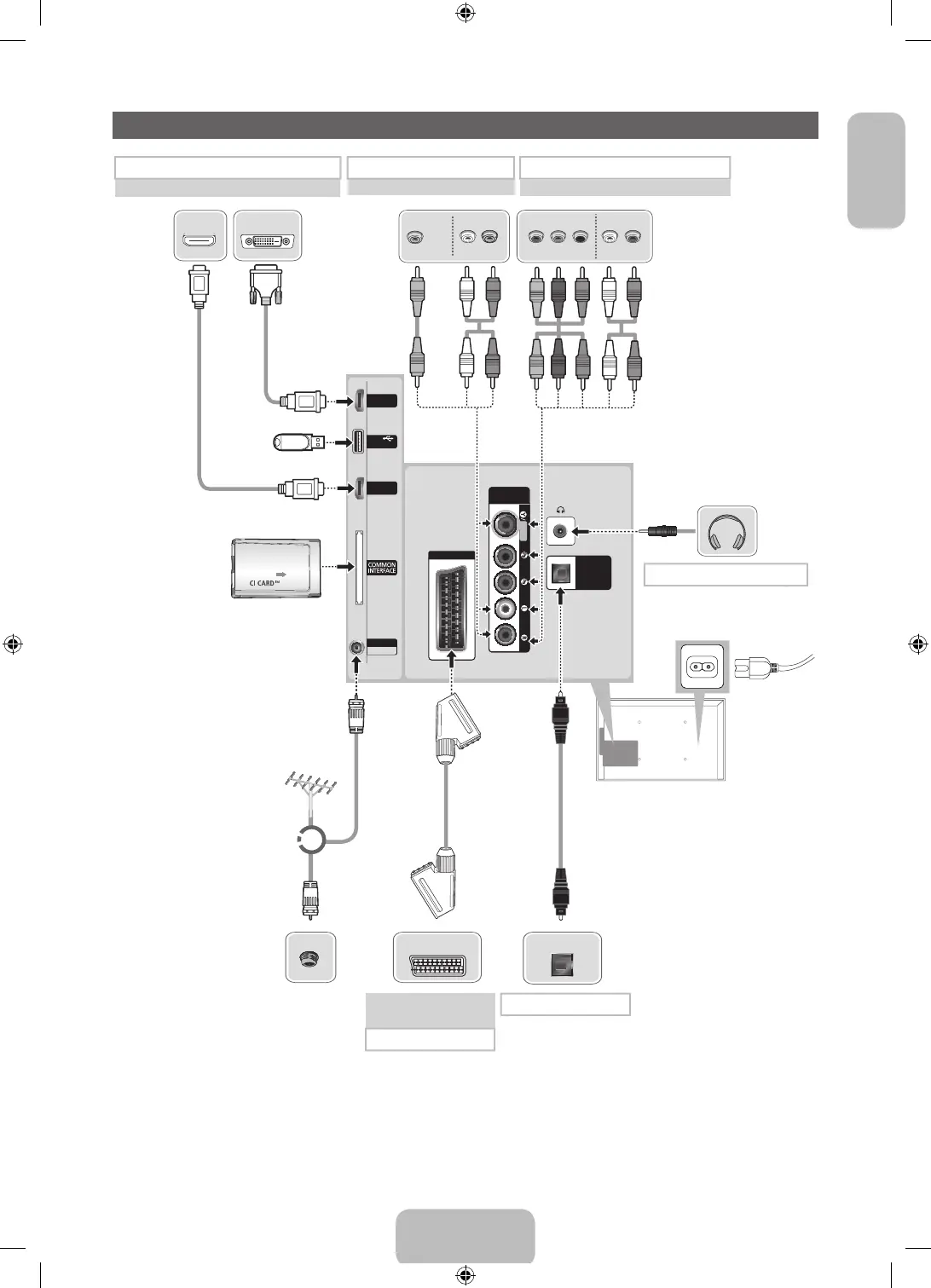 CI CARD™

COMMON INTERFACE