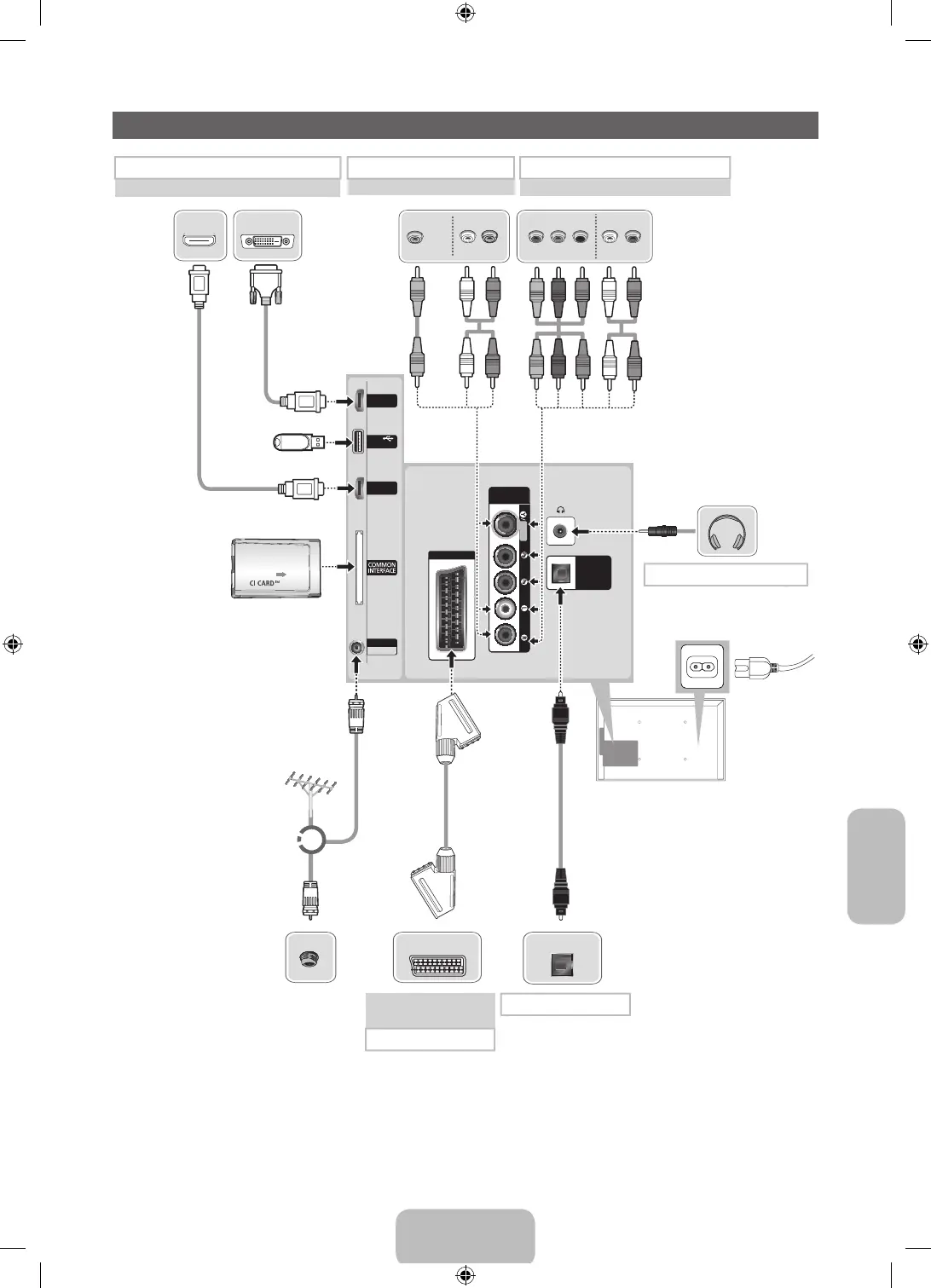 CI CARD™

COMMON INTERFACE