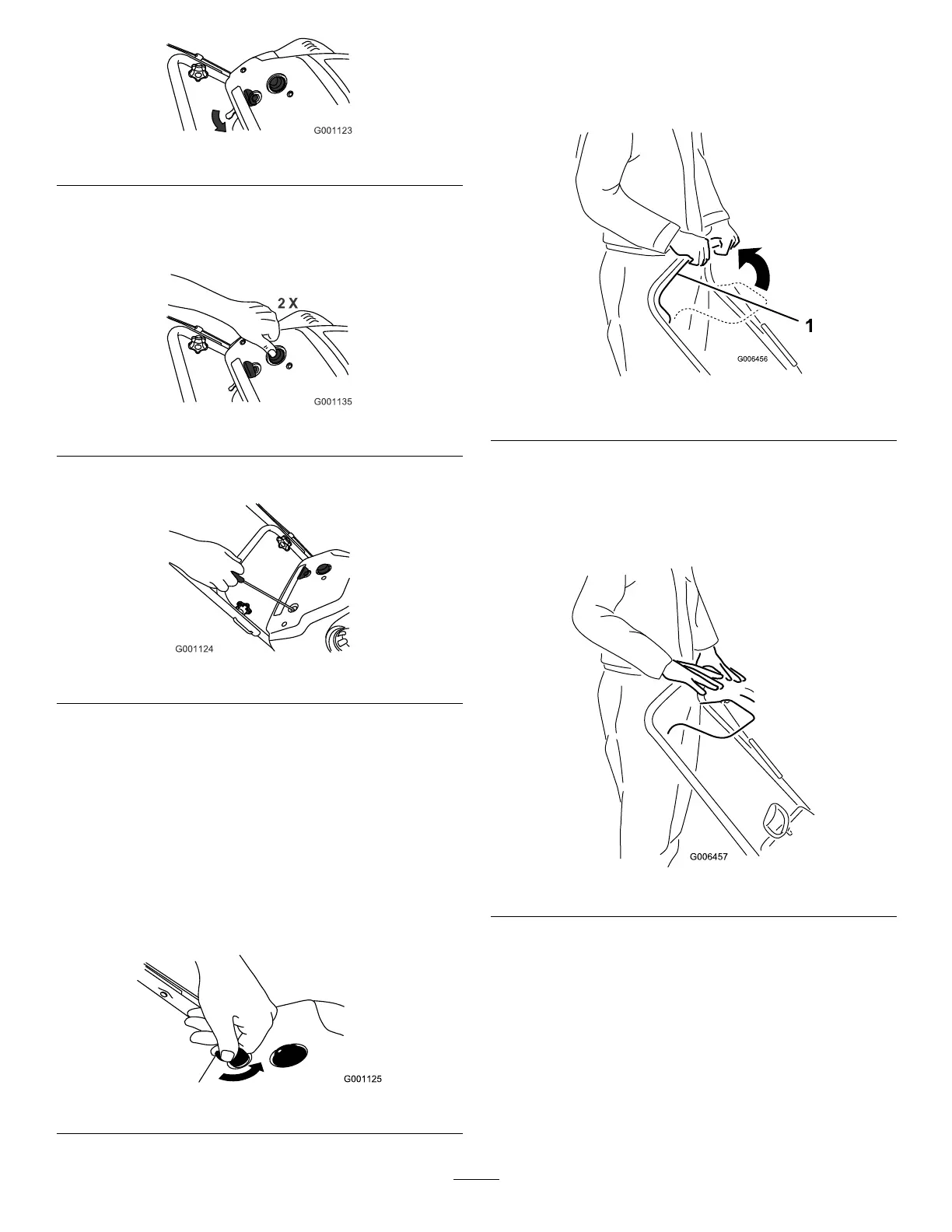 G001123

2 X

G001135

G001124

G001125

1

G006456

G006457