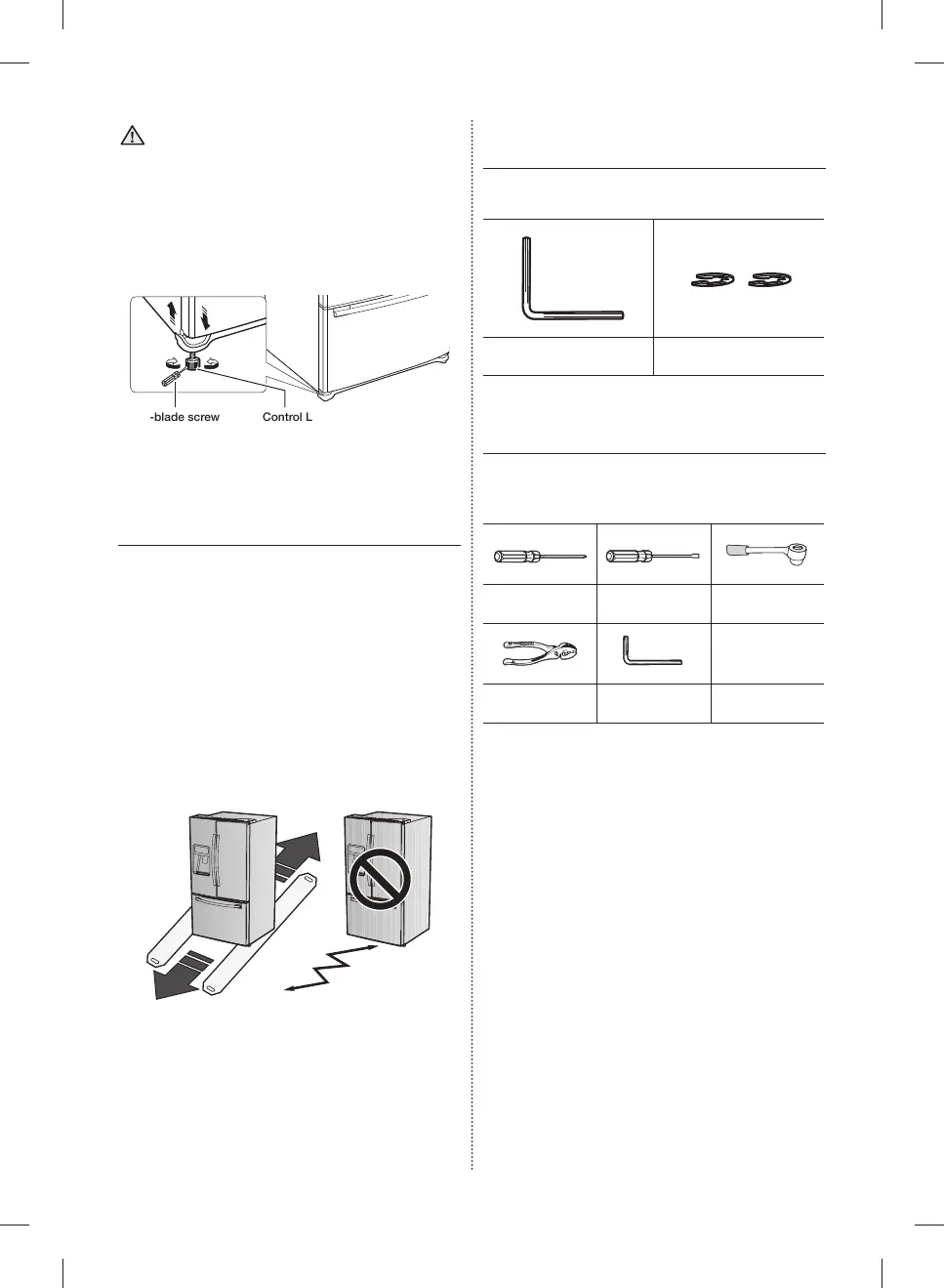 -blade screw

Control L