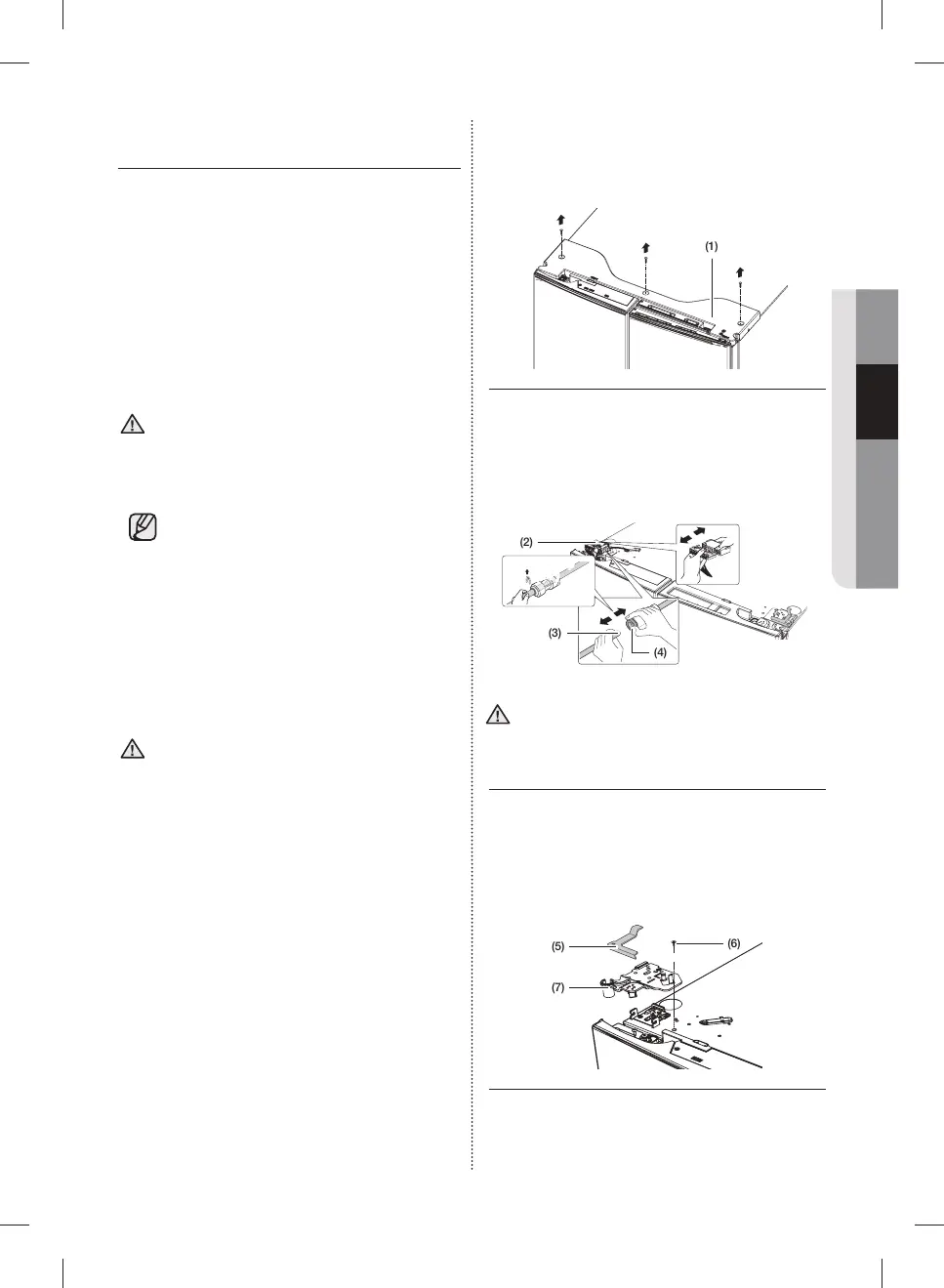 (1)

(2)

(3)

(4)

(5)

(6)

(7)