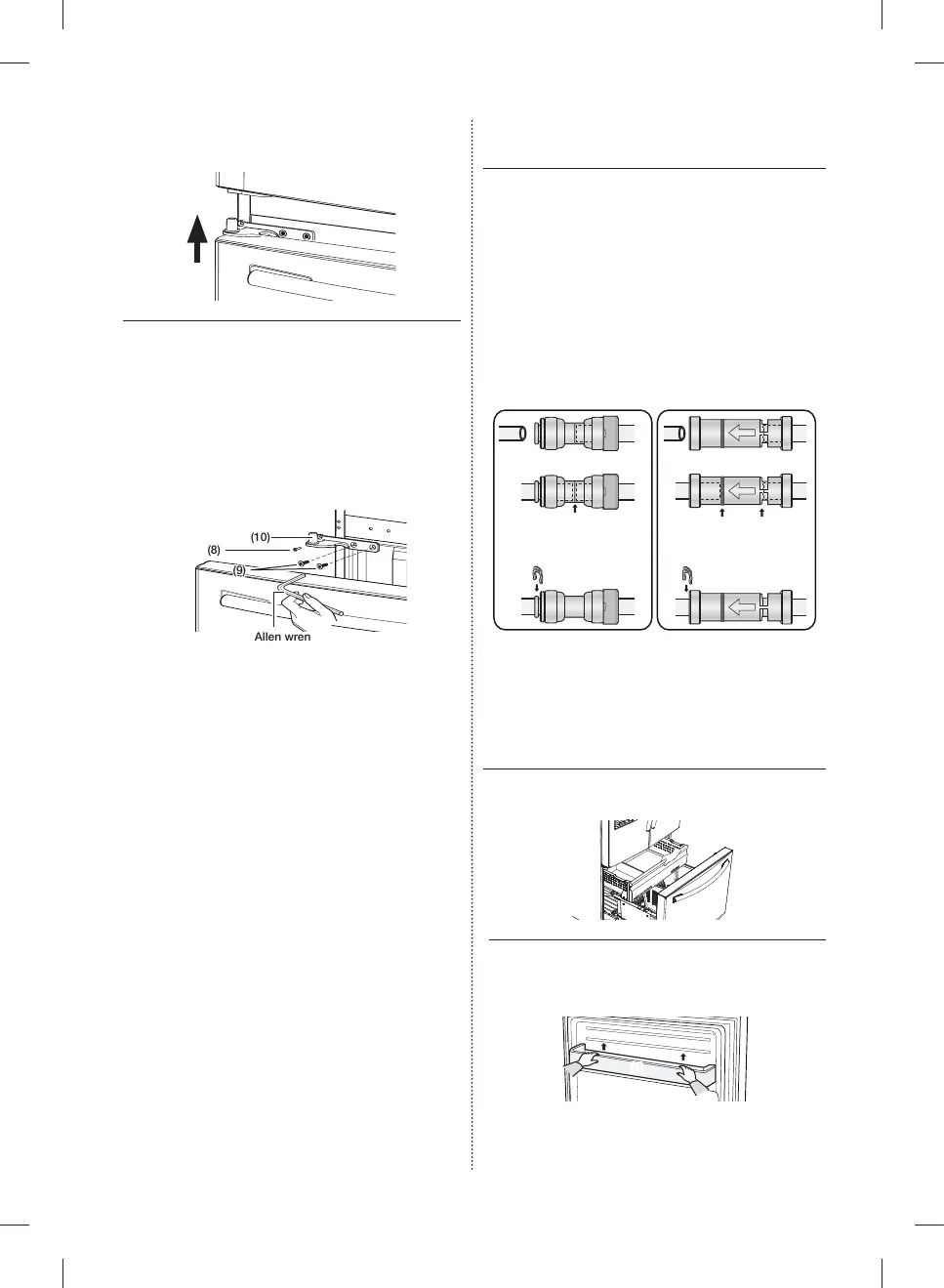 (10)
(8)
(9)
Allen wren