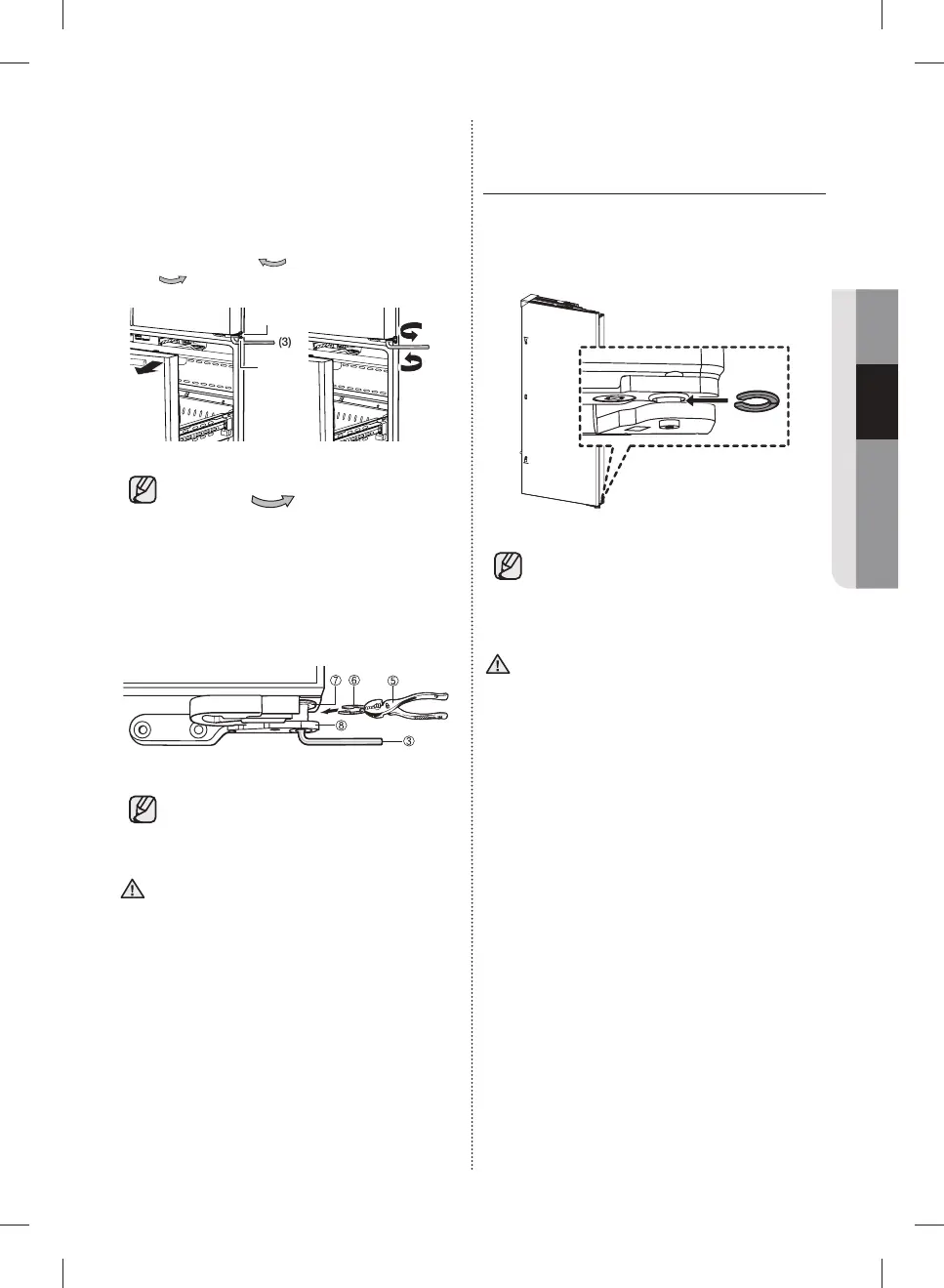 (3)

⑦ ⑥ ⑤

⑧

③