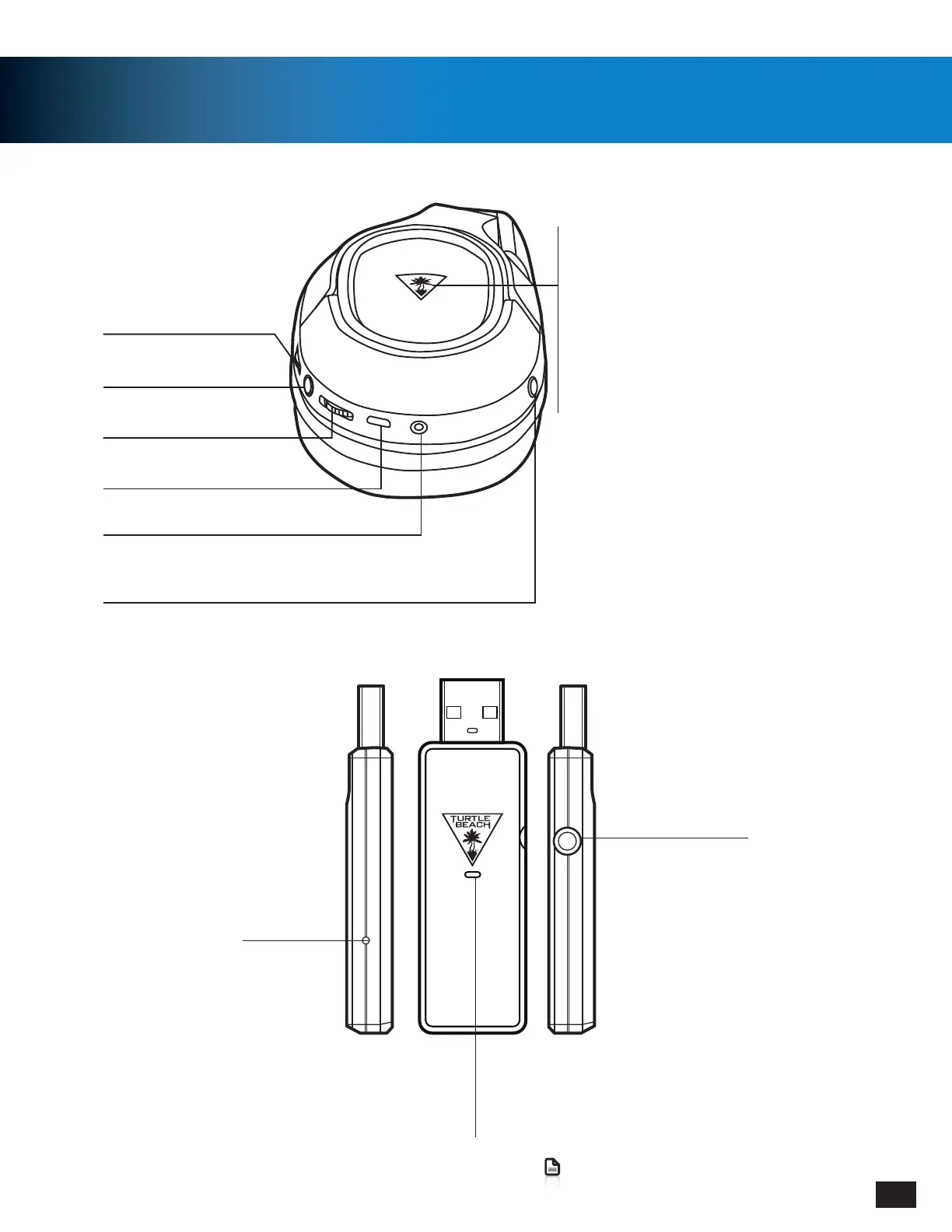 TURTLE
BEACH