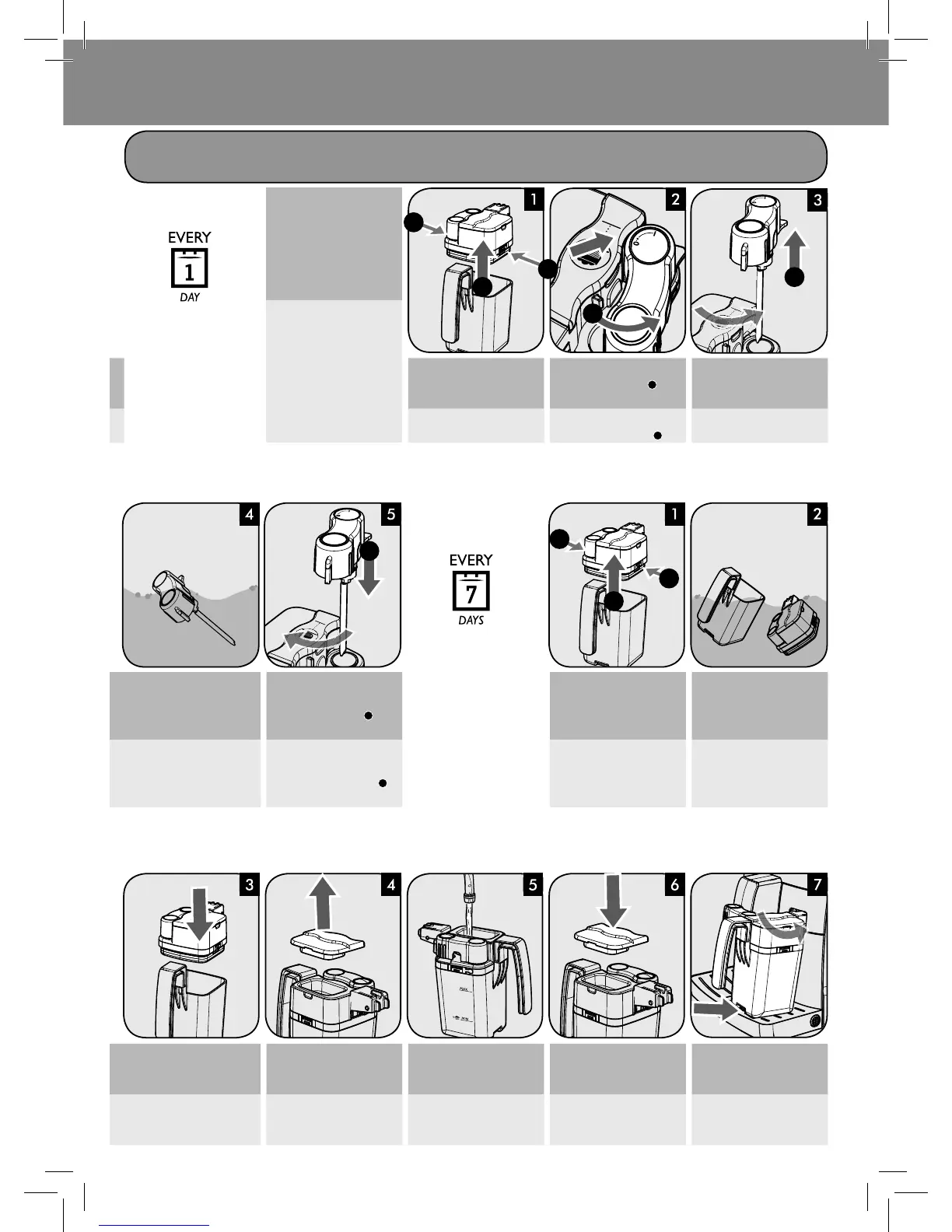 EVERY
1
DAY

1

2

3

4

5

EVERY
7
DAYS

1

2

3

4

5

MAX

MIN

6

7