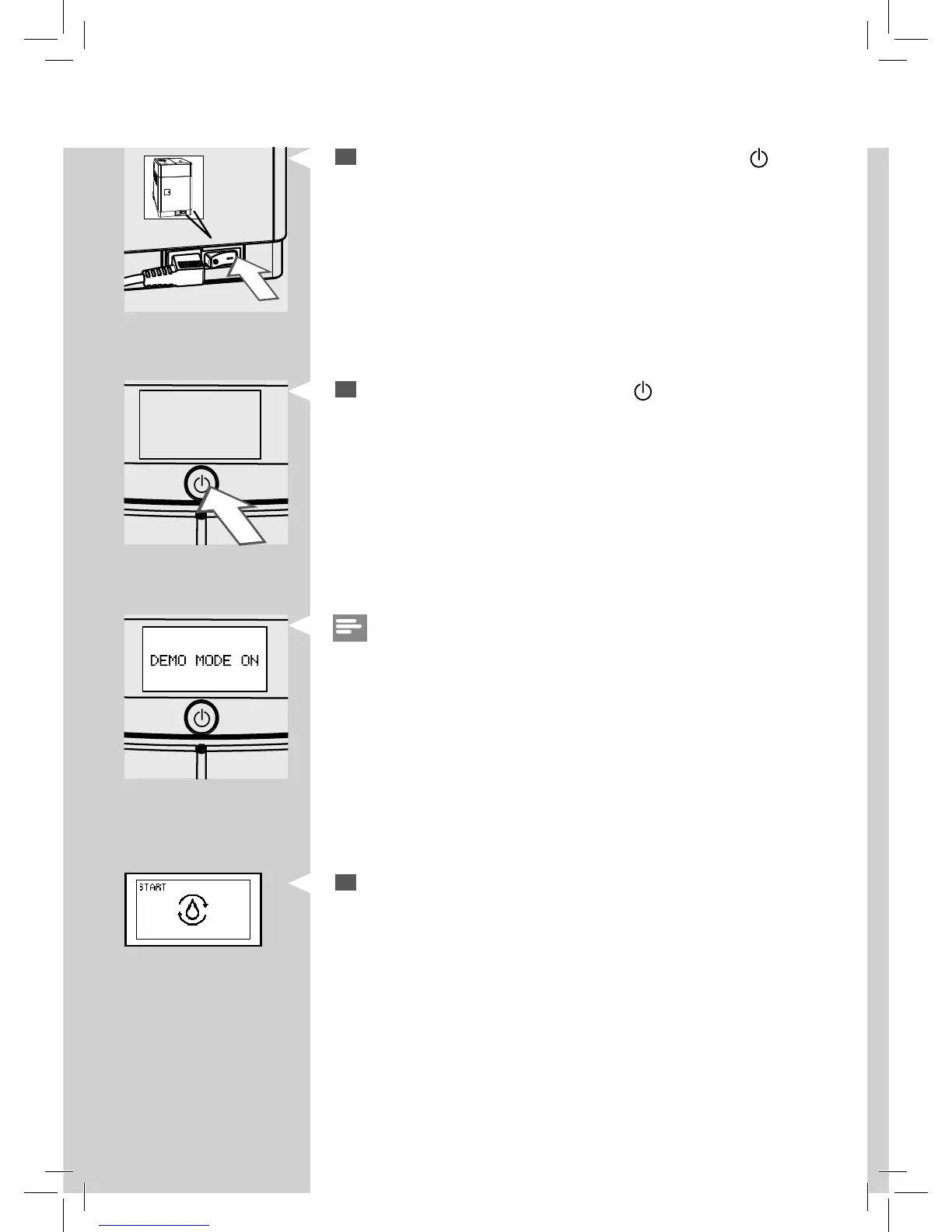 DEMO MODE ON

START