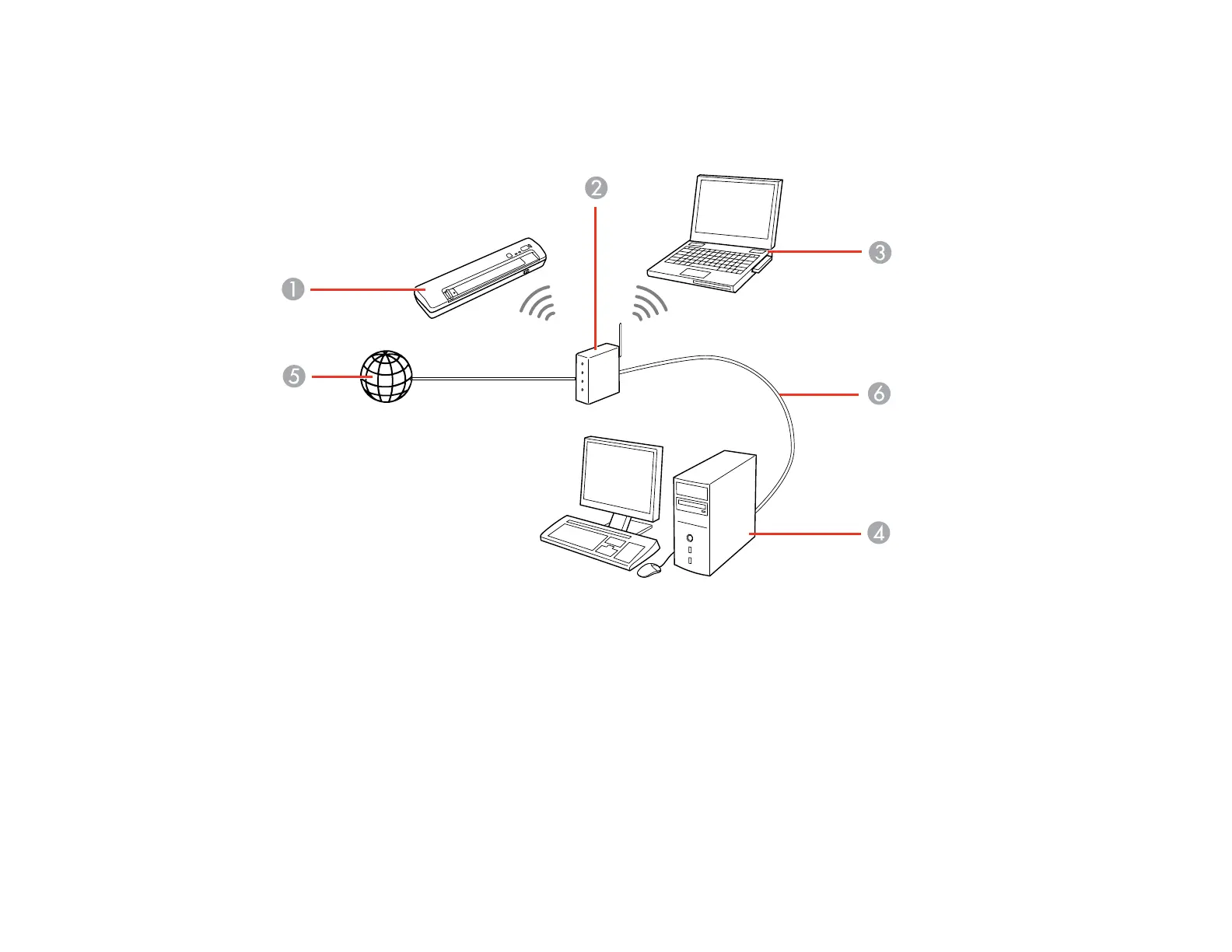 2
3
1
5
6
4