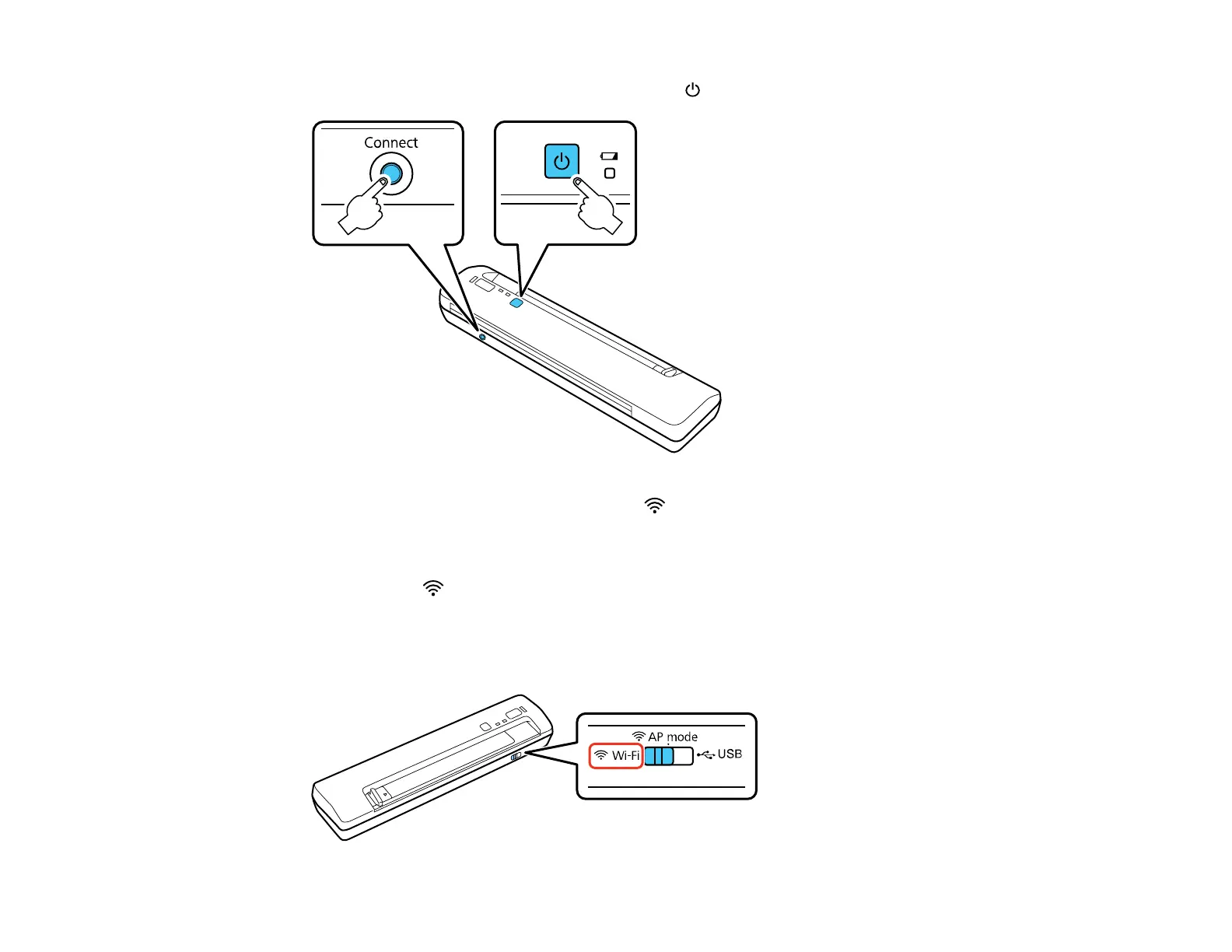 Connect

AP mode
Wi-Fi
USB