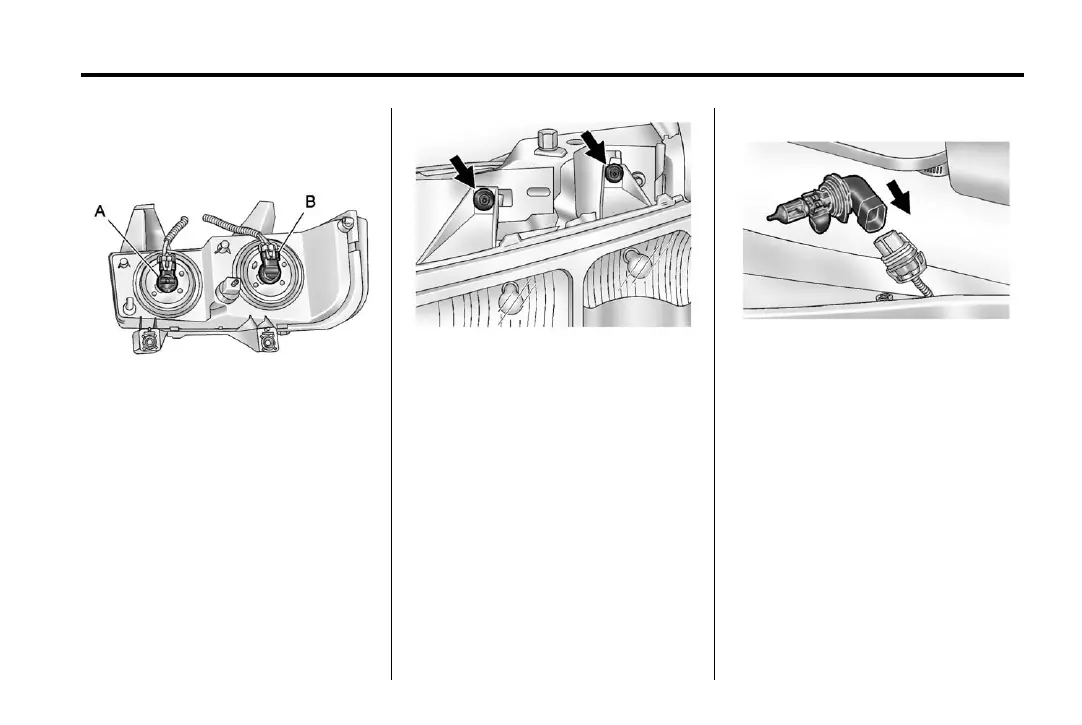 A

B