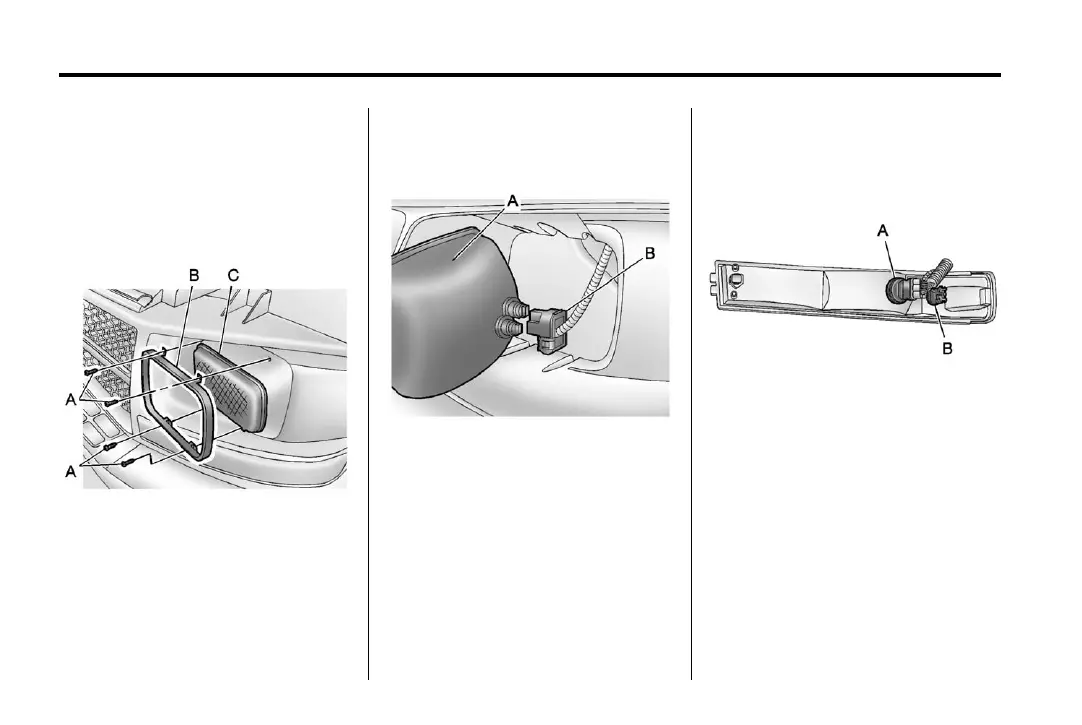 B C

A

A

A

B

A

B