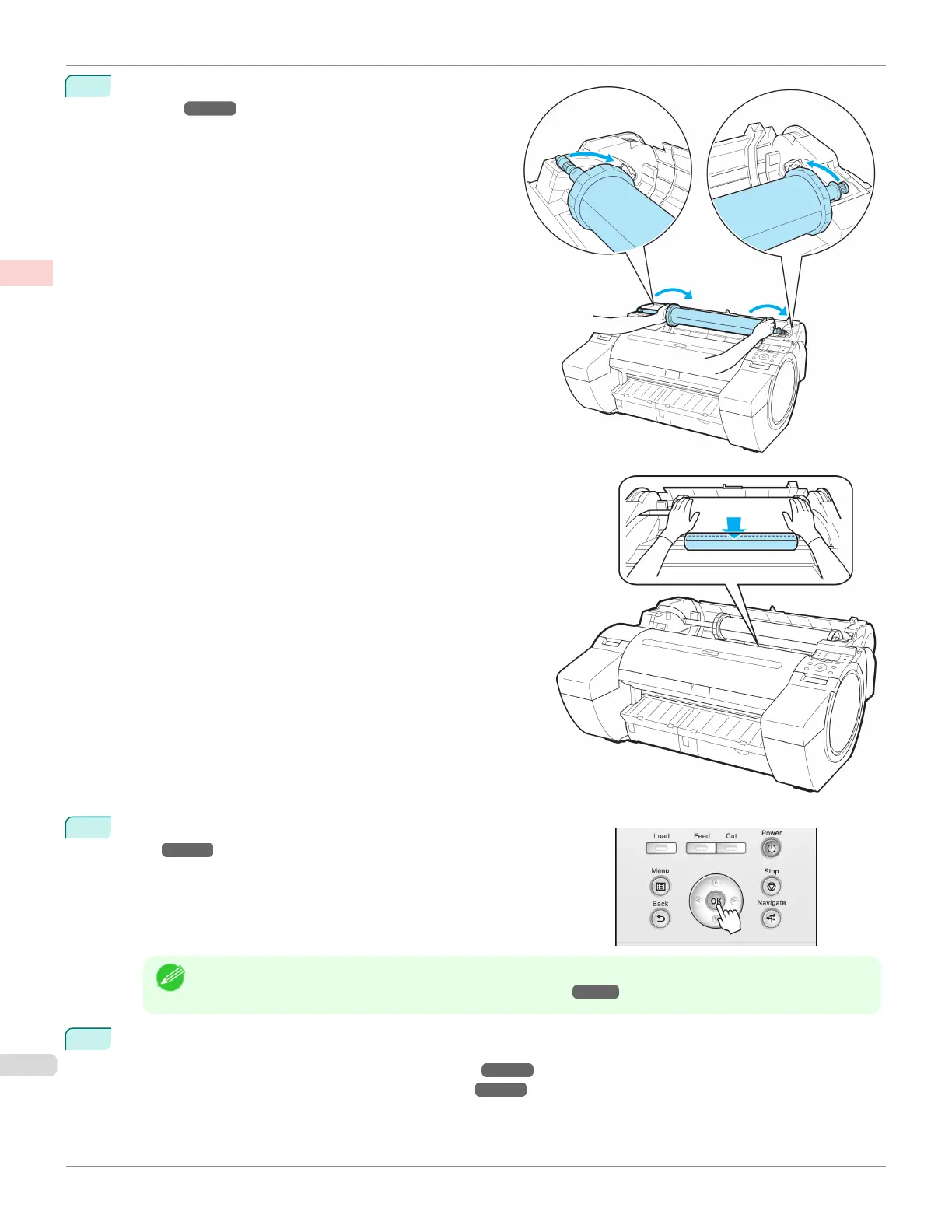 Load
Feed
Cut
Power
Menu
Stop
Back
OK
Navigate