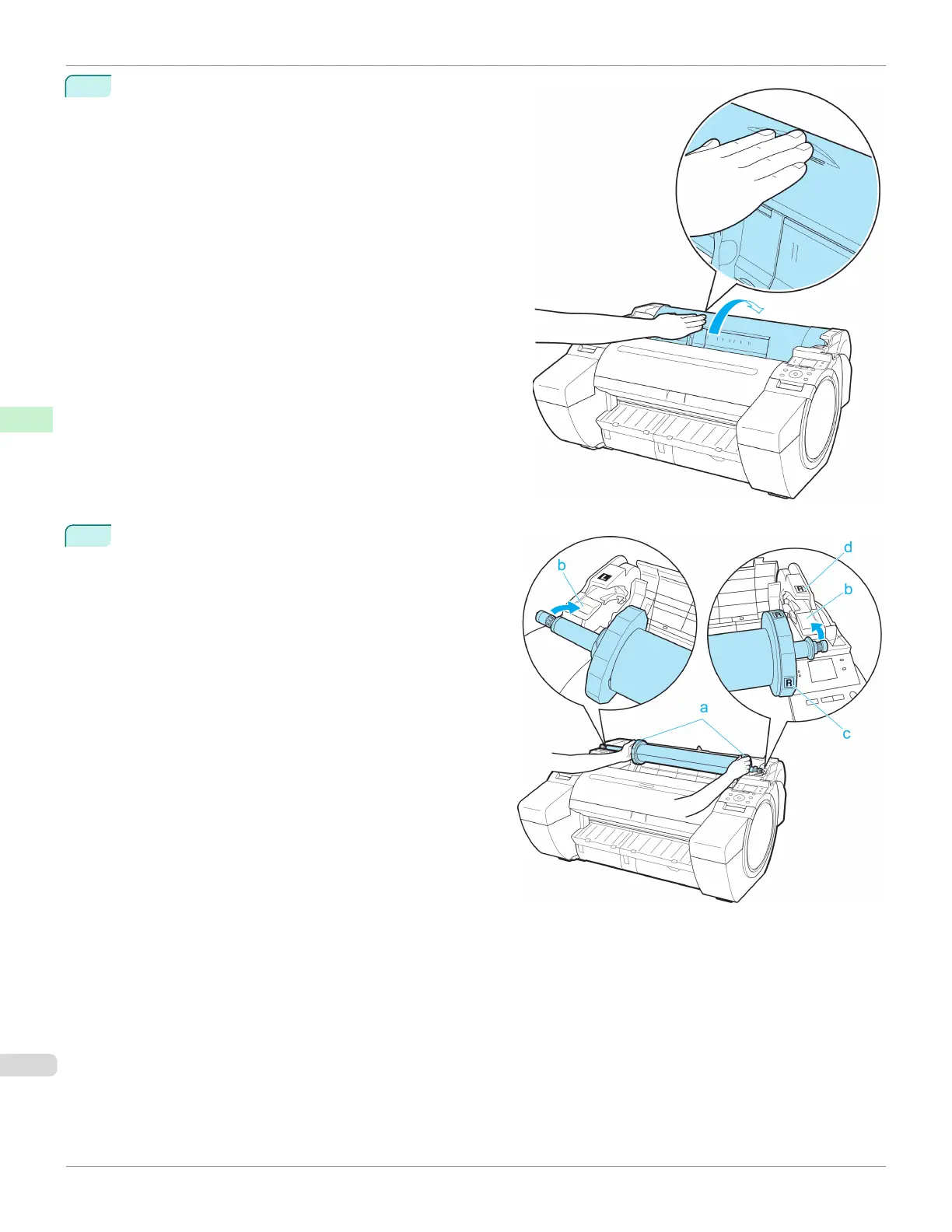 b

d

b

R

R

a

c